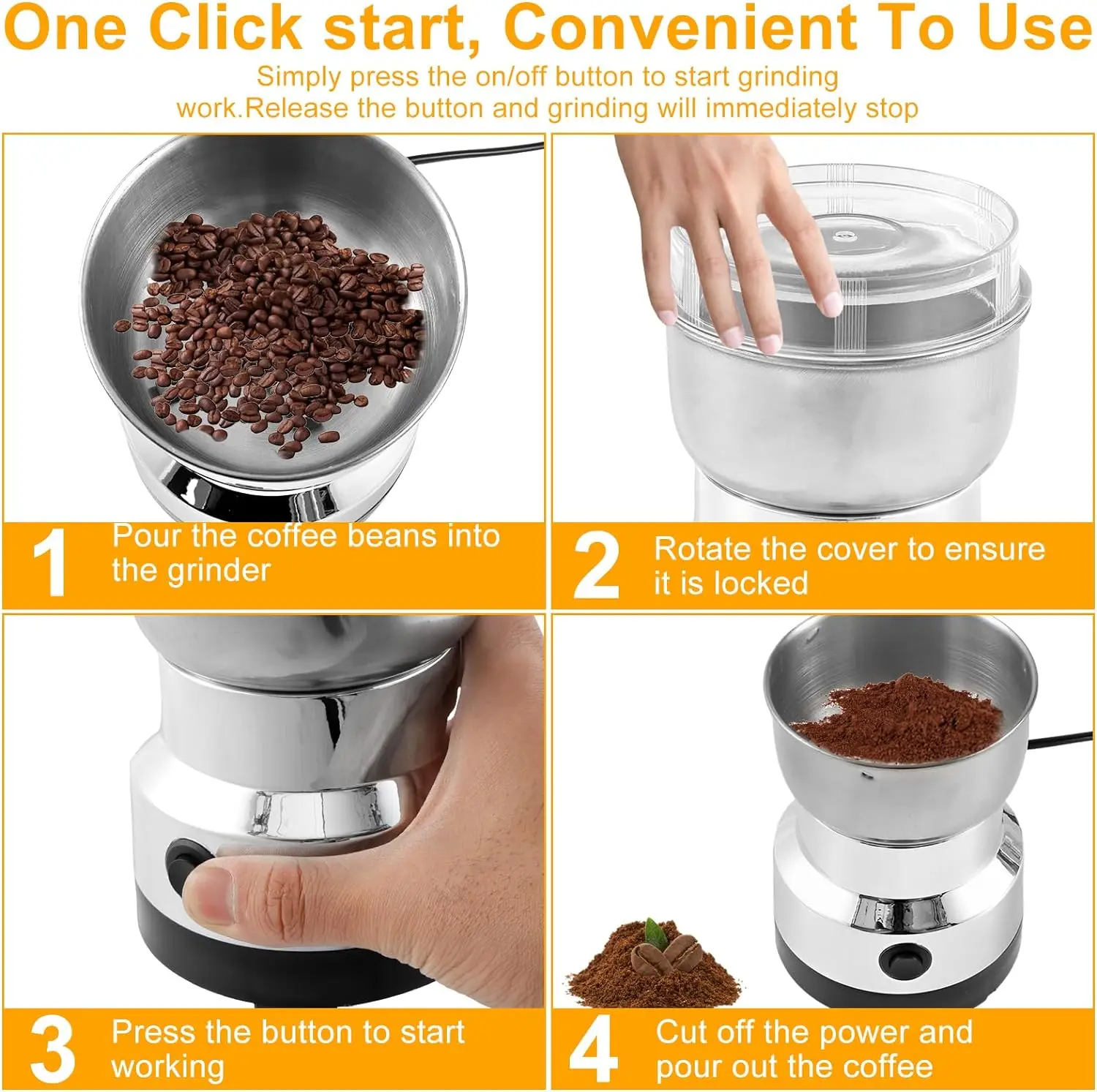 One Click start, Convenient To Use

Simply press the on/off button to start grinding work.Release the button and grinding will immediately stop

1 Pour the coffee beans into the grinder

2 Rotate the cover to ensure it is locked

3 Press the button to start working

4 Cut off the power and pour out the coffee