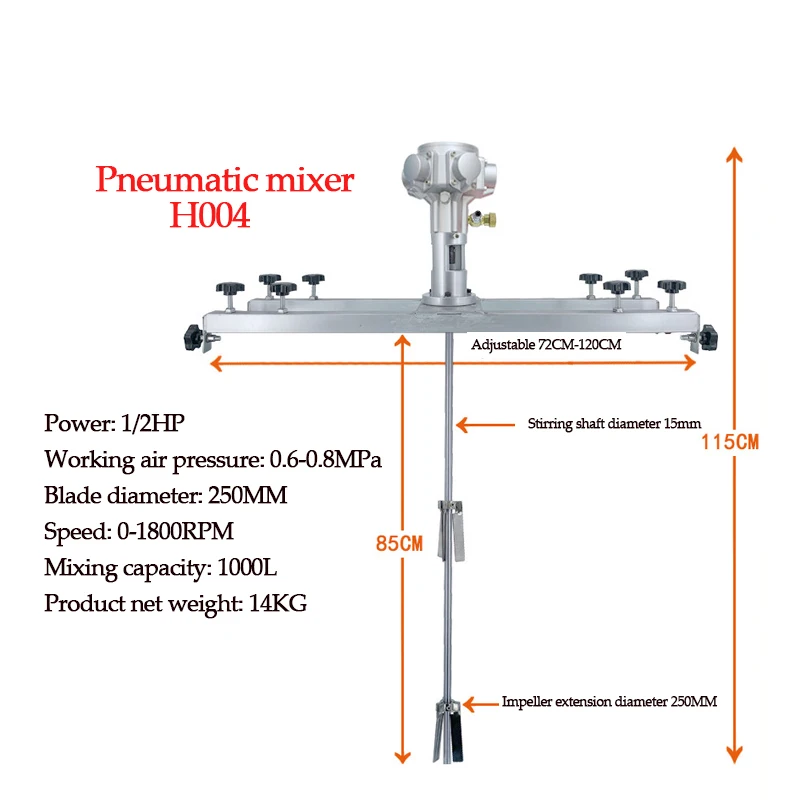 Pneumatic mixer
H004

Adjustable 72CM-120CM

Power: 1/2HP
Working air pressure: 0.6-0.8MPa
Blade diameter: 250MM
Speed: 0-1800RPM
Mixing capacity: 1000L
Product net weight: 14KG

Stirring shaft diameter 15mm

115CM

85CM

Impeller extension diameter 250MM