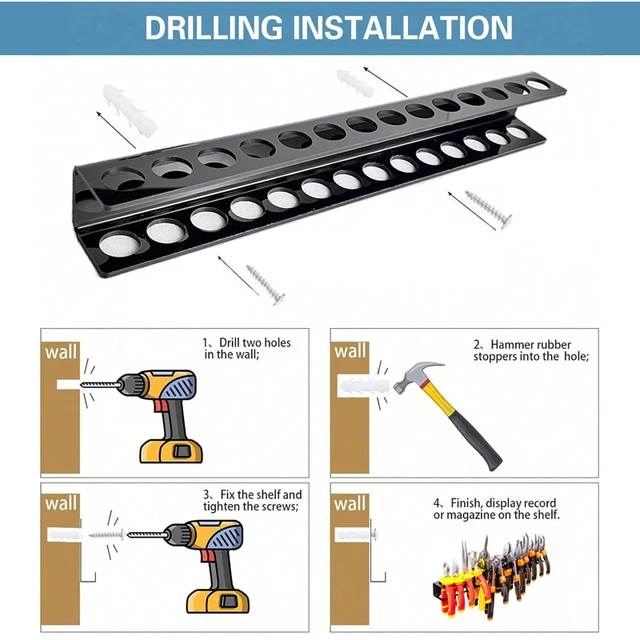 DRILLING INSTALLATION

wall

1、Drill two holes in the wall;

wall

2、Hammer rubber stoppers into the hole;

wall

3、Fix the shelf and tighten the screws;

wall

4、Finish, display record or magazine on the shelf.