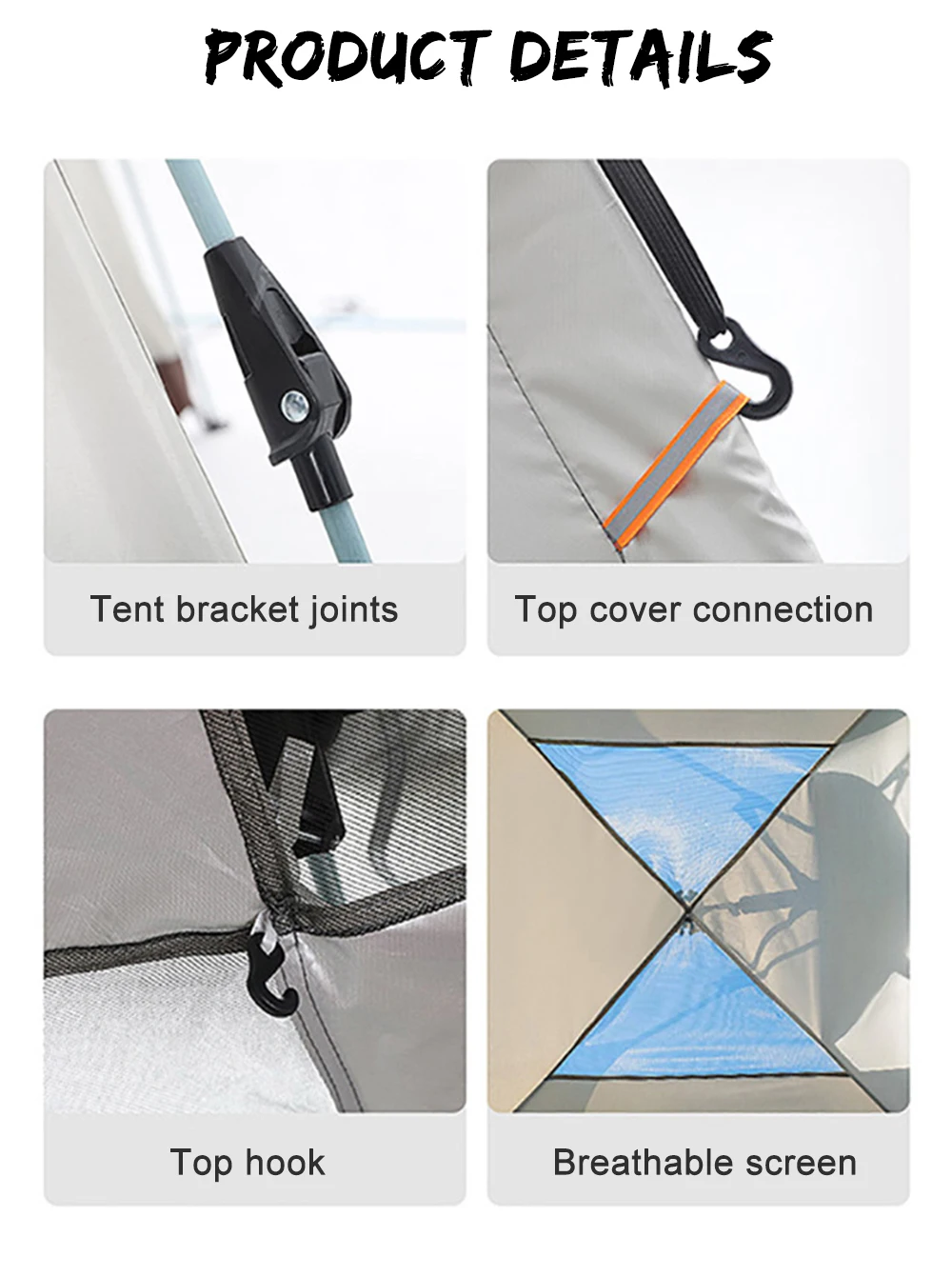 PRODUCT DETAILS

Tent bracket joints

Top cover connection

Top hook

Breathable screen