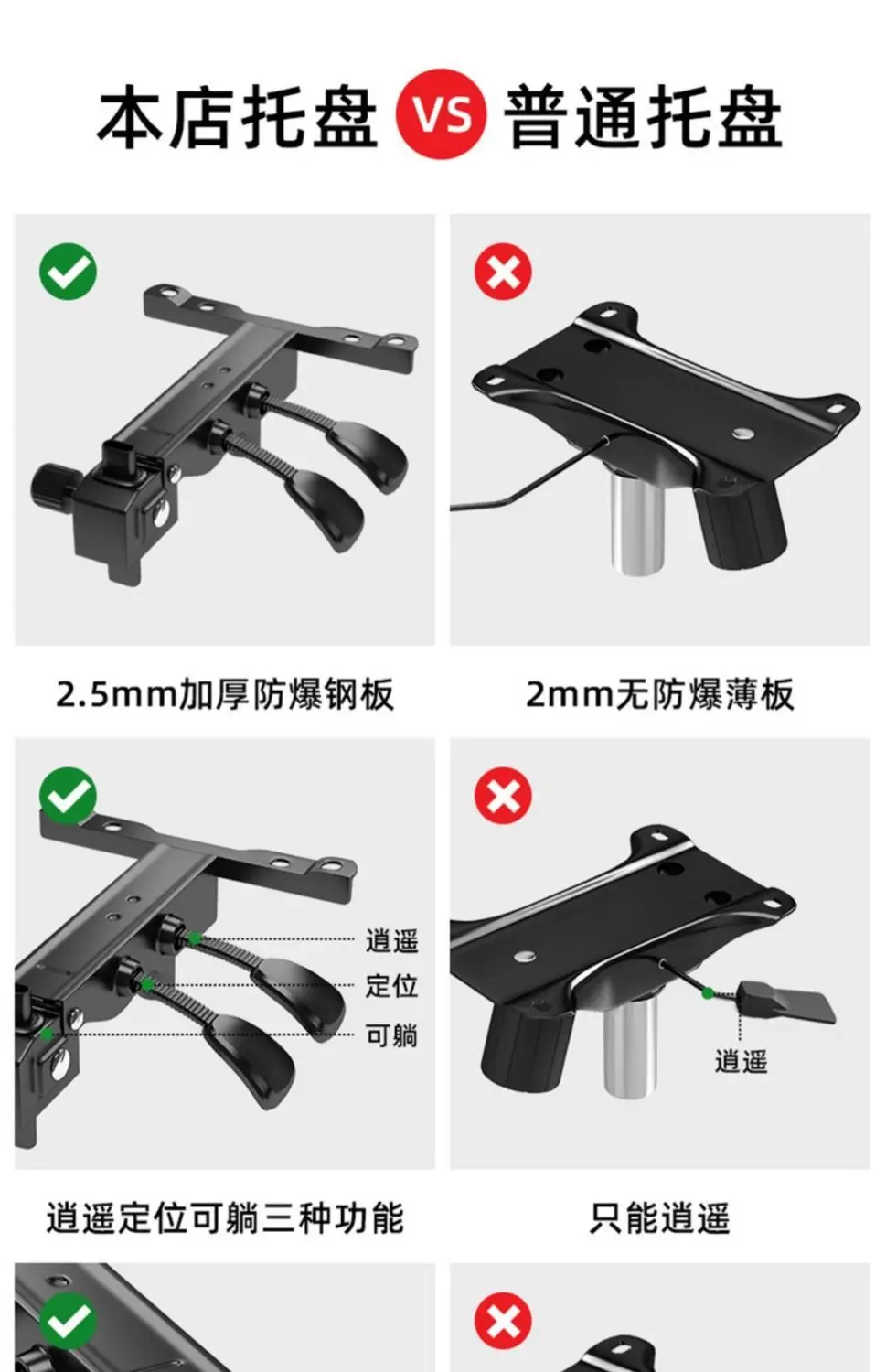 本店托盘 VS 普通托盘

2.5mm加厚防爆钢板

2mm无防爆薄板

逍遥

定位

可躺

逍遥

逍遥定位可躺三种功能

只能逍遥