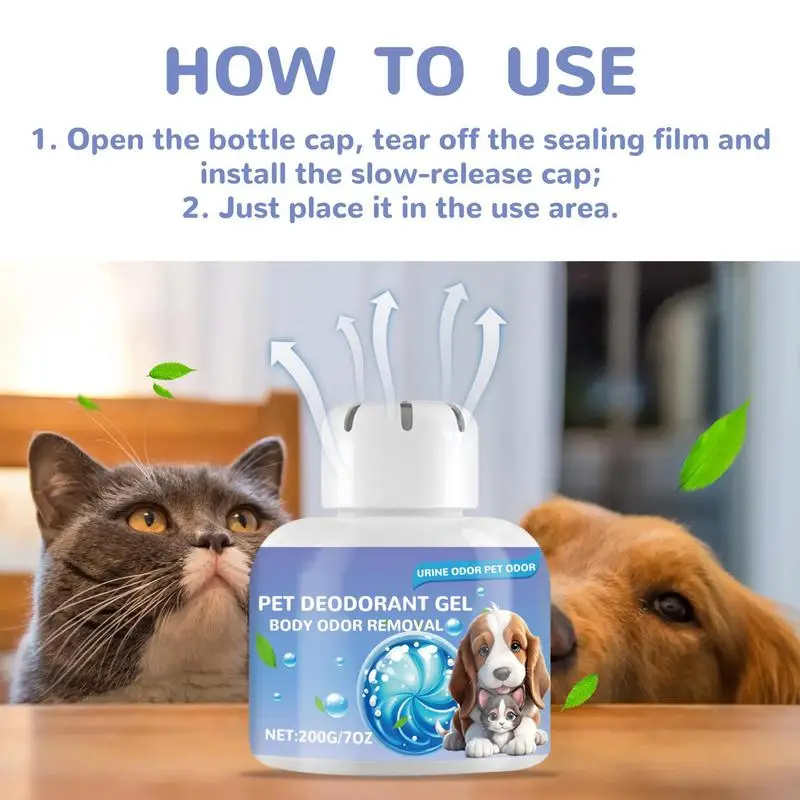 HOW TO USE

1. Open the bottle cap, tear off the sealing film and install the slow-release cap;
2. Just place it in the use area.

URINE ODOR PET ODOR

PET DEODORANT GEL
BODY ODOR REMOVAL

NET:200G/7OZ