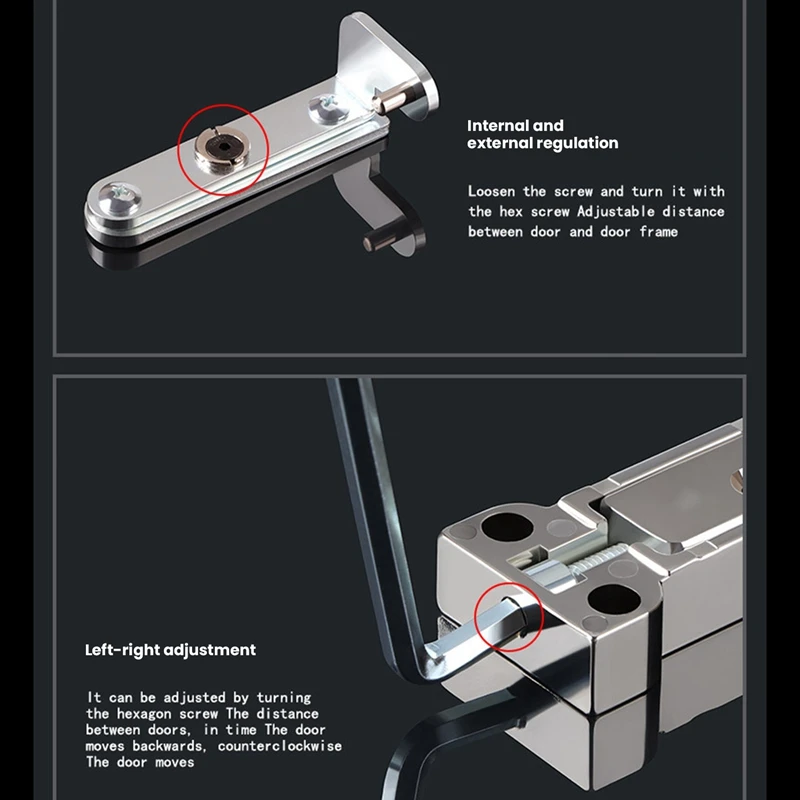 Internal and external regulation

Loosen the screw and turn it with the hex screw Adjustable distance between door and door frame

Left-right adjustment

It can be adjusted by turning the hexagon screw The distance between doors, in time The door moves backwards, counterclockwise The door moves