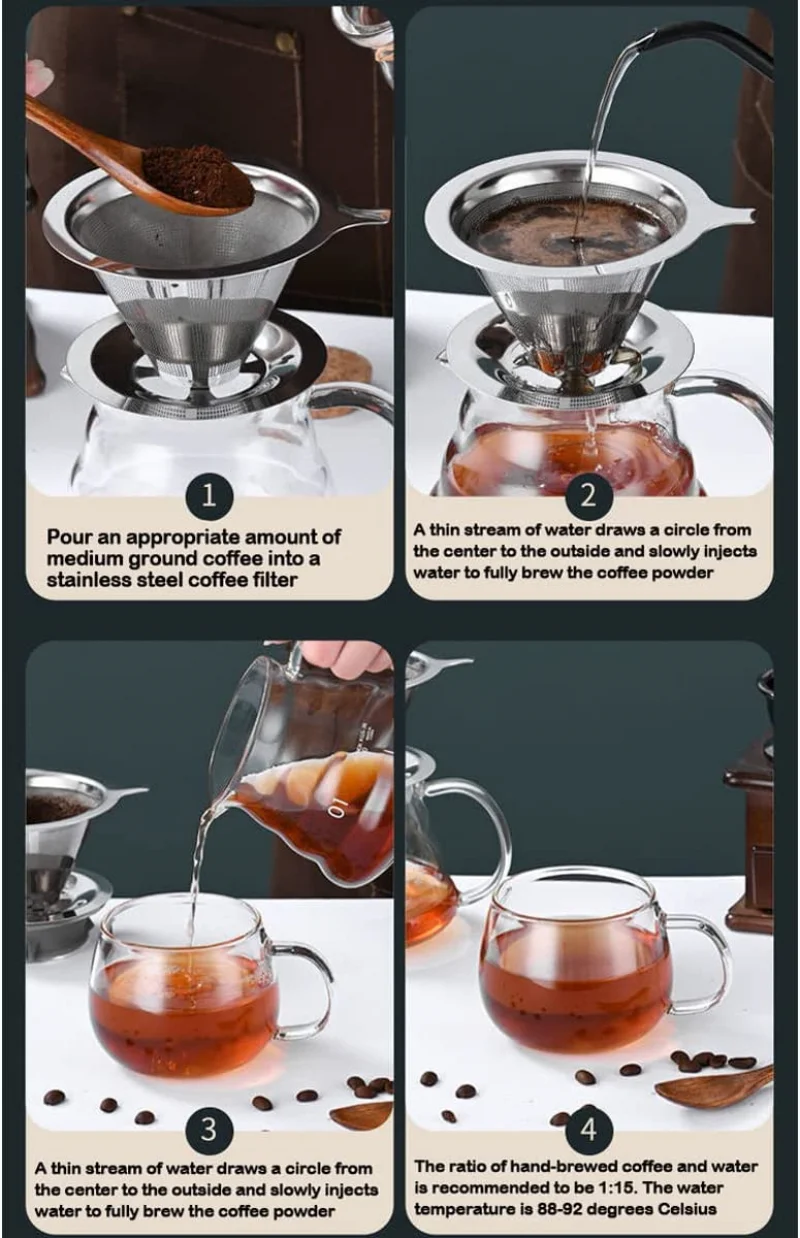 1

Pour an appropriate amount of medium ground coffee into a stainless steel coffee filter

2

A thin stream of water draws a circle from the center to the outside and slowly injects water to fully brew the coffee powder

10

3

A thin stream of water draws a circle from the center to the outside and slowly injects water to fully brew the coffee powder

4

The ratio of hand-brewed coffee and water is recommended to be 1:15. The water temperature is 88-92 degrees Celsius