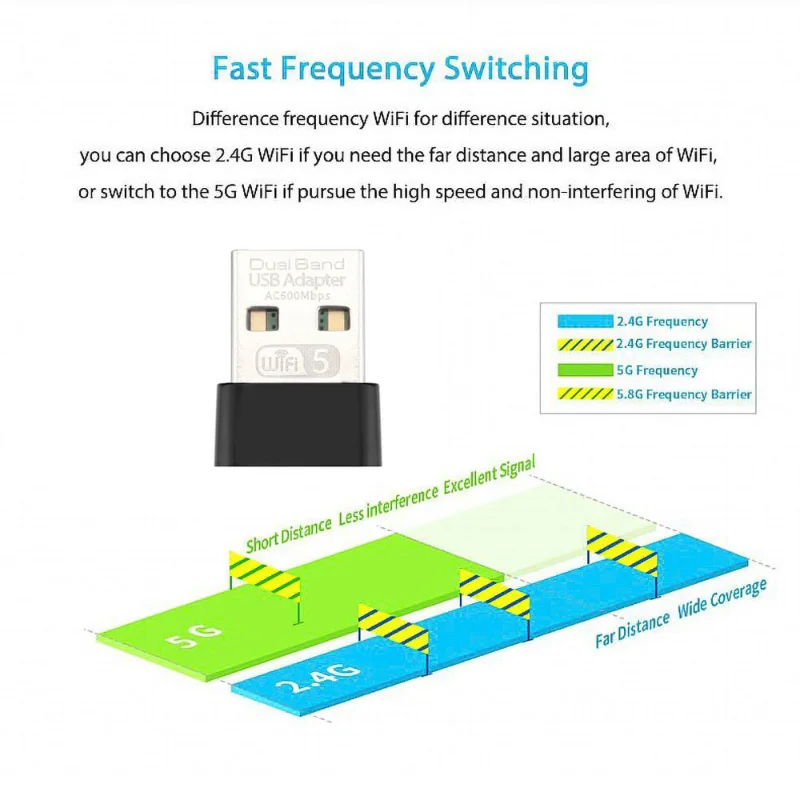 Fast Frequency Switching

Difference frequency WiFi for difference situation,
you can choose 2.4G WiFi if you need the far distance and large area of WiFi,
or switch to the 5G WiFi if pursue the high speed and non-interfering of WiFi.

Dual Band
USB Adapter
AC600Mbps
WiFi 5

2.4G Frequency
2.4G Frequency Barrier
5G Frequency
5.8G Frequency Barrier

Short Distance Less interference Excellent Signal

5G

2.4G

Far Distance Wide Coverage