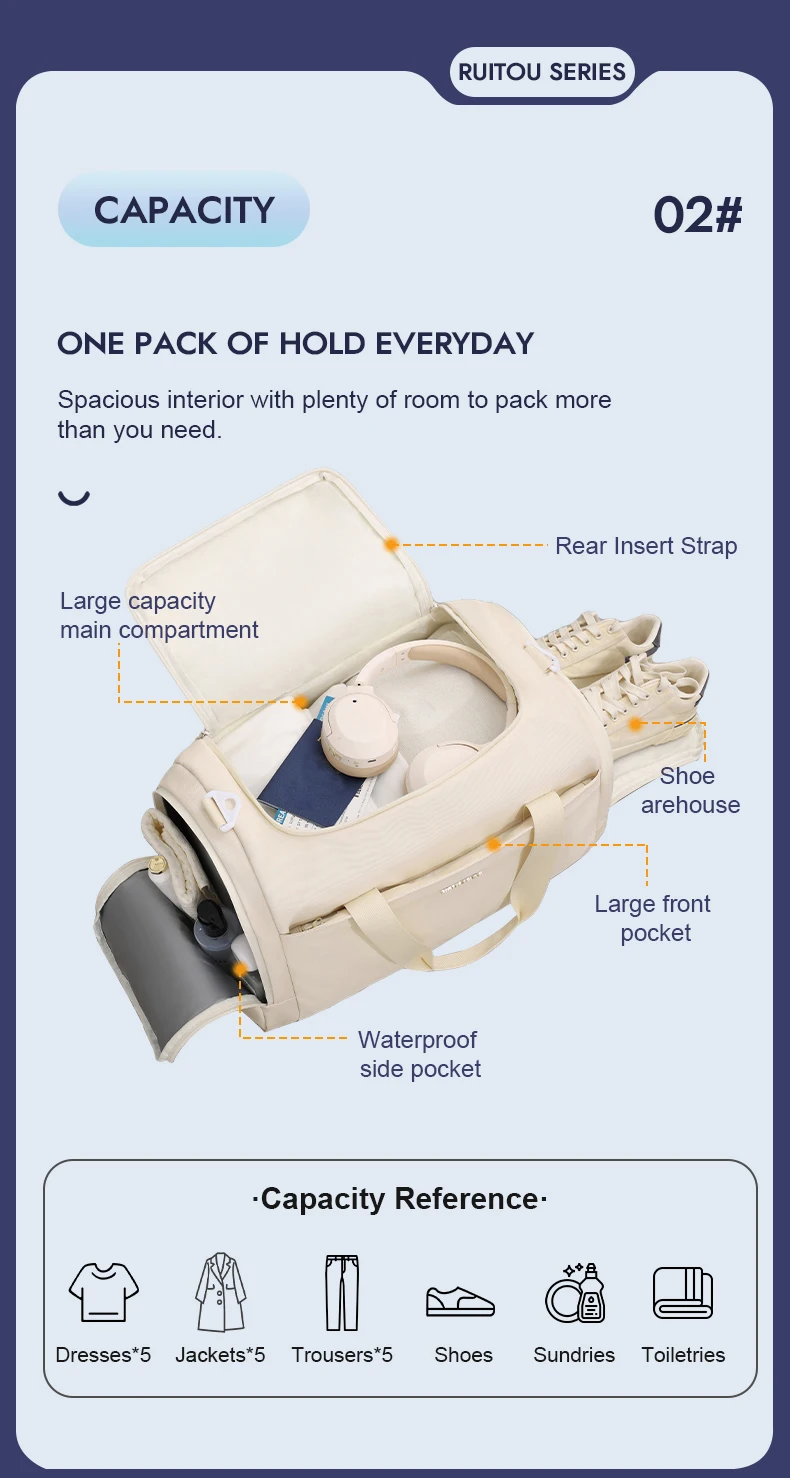 RUITOU SERIES

CAPACITY

02#

ONE PACK OF HOLD EVERYDAY

Spacious interior with plenty of room to pack more than you need.

Rear Insert Strap

Large capacity main compartment

Shoe arehouse

Large front pocket

Waterproof side pocket

·Capacity Reference·

Dresses*5 Jackets*5 Trousers*5 Shoes Sundries Toiletries