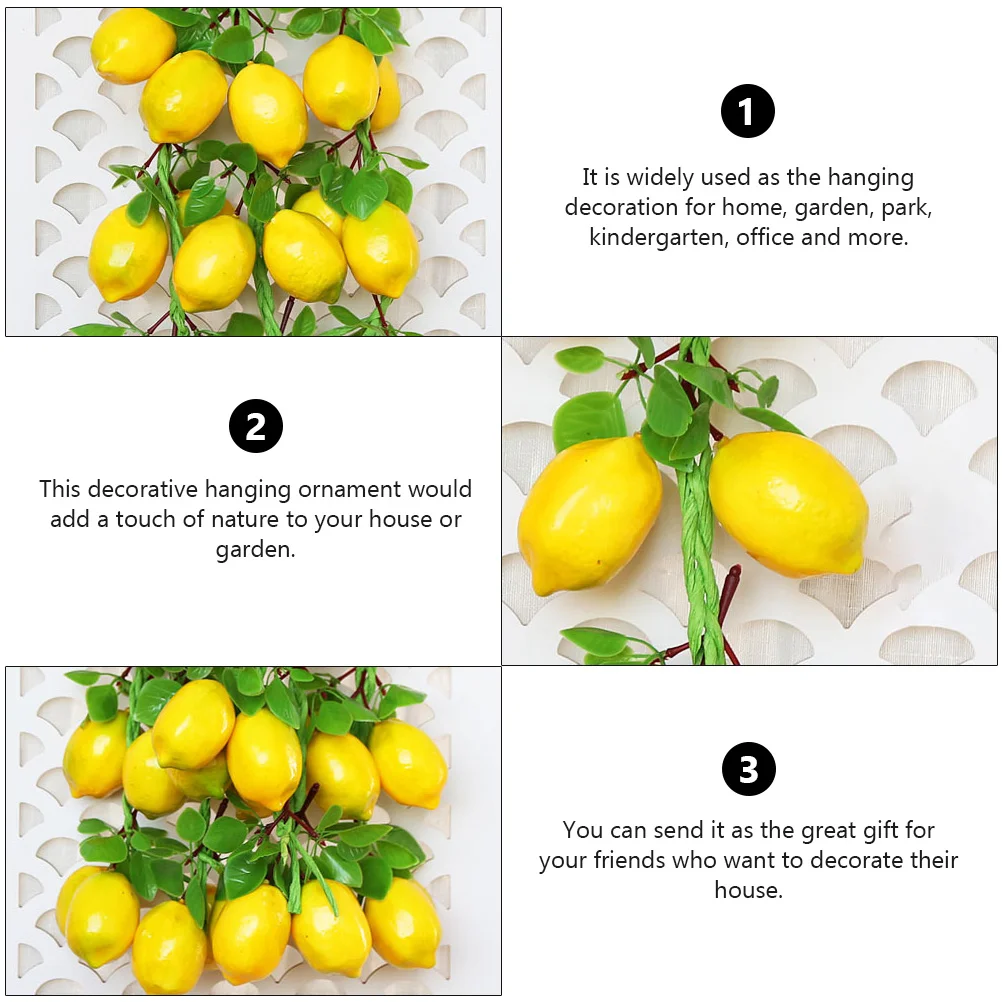 1

It is widely used as the hanging decoration for home, garden, park, kindergarten, office and more.

2

This decorative hanging ornament would add a touch of nature to your house or garden.

3

You can send it as the great gift for your friends who want to decorate their house.