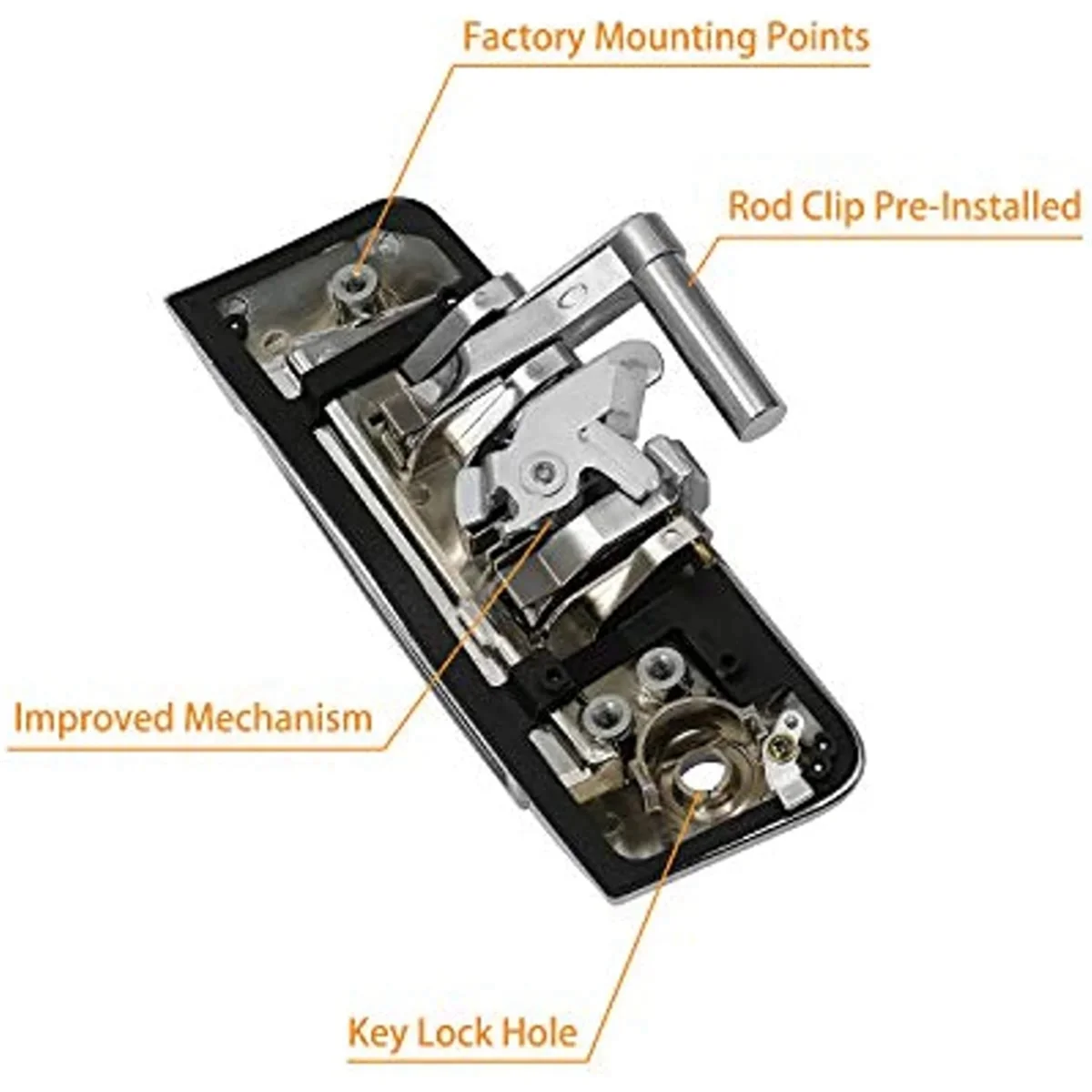 Factory Mounting Points

Rod Clip Pre-Installed

Improved Mechanism

Key Lock Hole