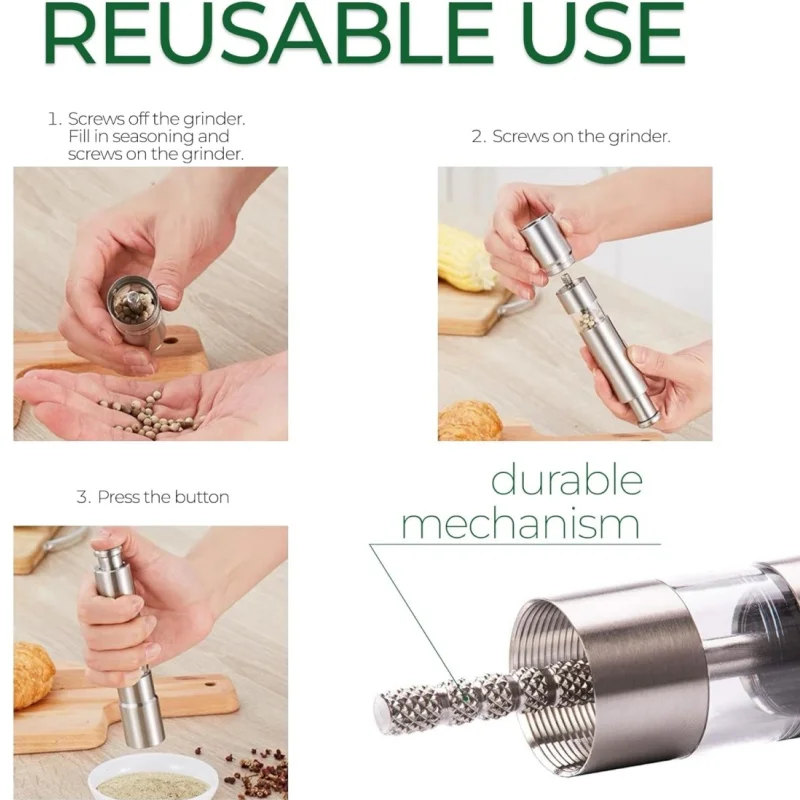 REUSABLE USE

1. Screws off the grinder. Fill in seasoning and screws on the grinder.

2. Screws on the grinder.

3. Press the button

durable mechanism