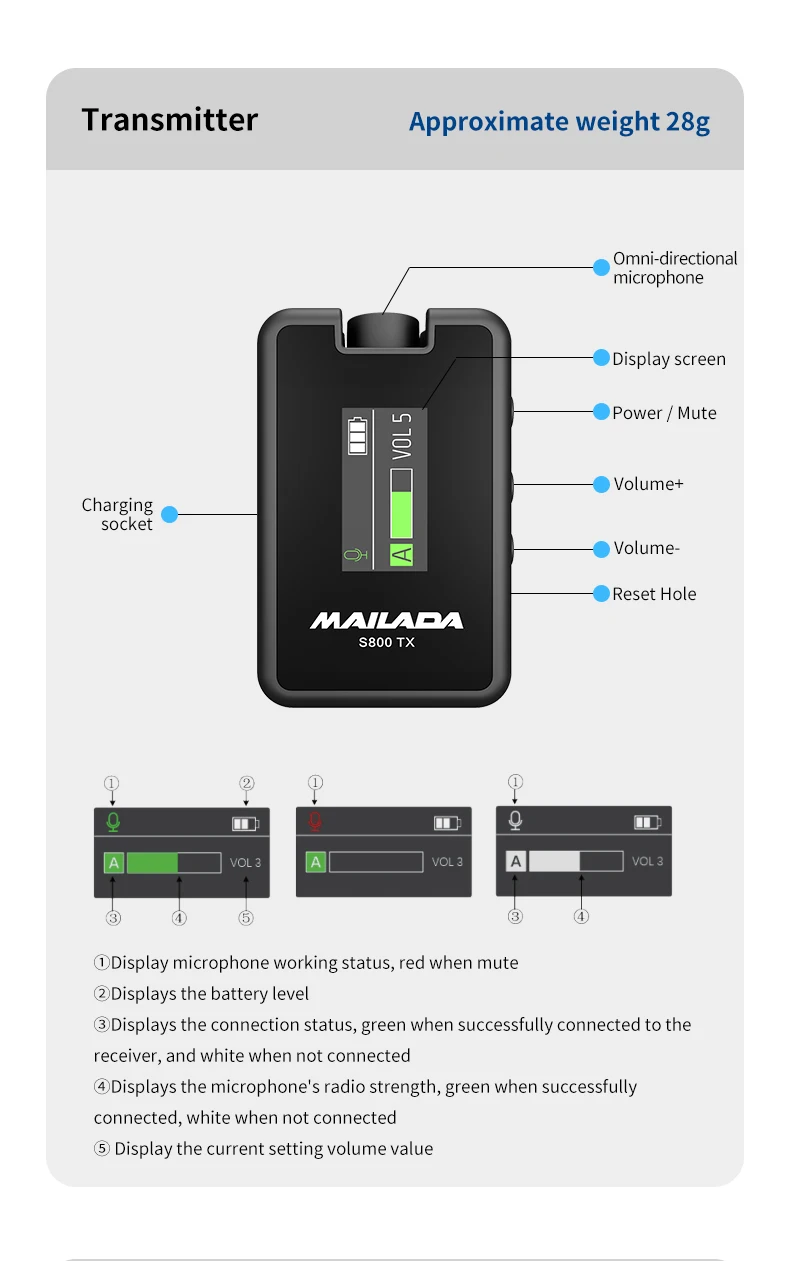 Transmitter

Approximate weight 28g

Omni-directional microphone

Display screen

Power / Mute

Volume+

Volume-

Reset Hole

Charging socket

VOL 5

A

MAILADA

S800 TX

①

②

A

VOL 3

③

④

⑤

①

A

VOL 3

①

A

VOL 3

③

④

①Display microphone working status, red when mute

②Displays the battery level

③Displays the connection status, green when successfully connected to the receiver, and white when not connected

④Displays the microphone's radio strength, green when successfully connected, white when not connected

⑤ Display the current setting volume value