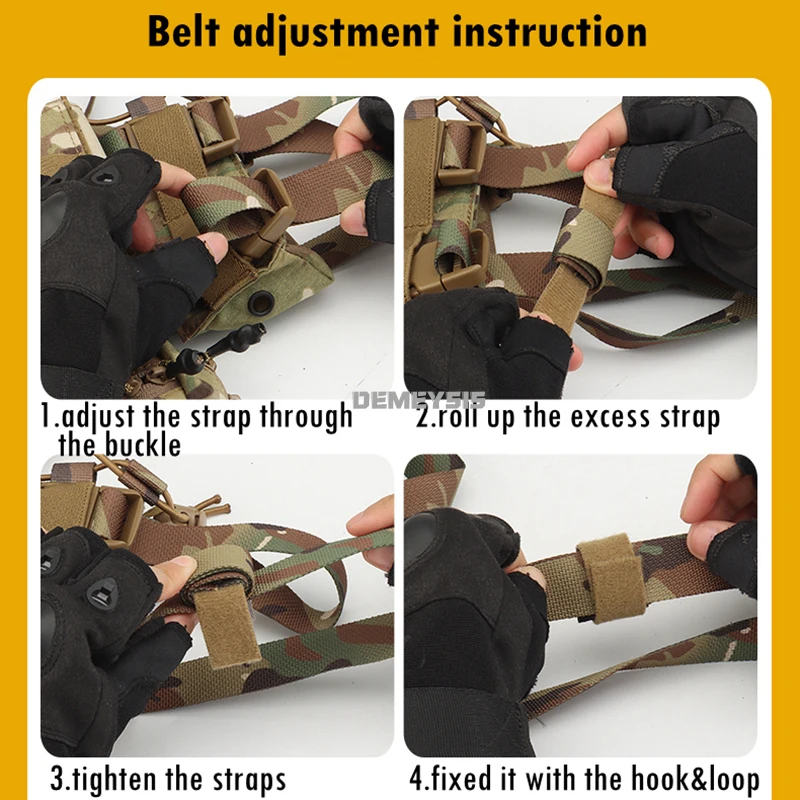 Belt adjustment instruction

1.adjust the strap through the buckle

DEMEYSIS

2.roll up the excess strap

3.tighten the straps

4.fixed it with the hook&loop