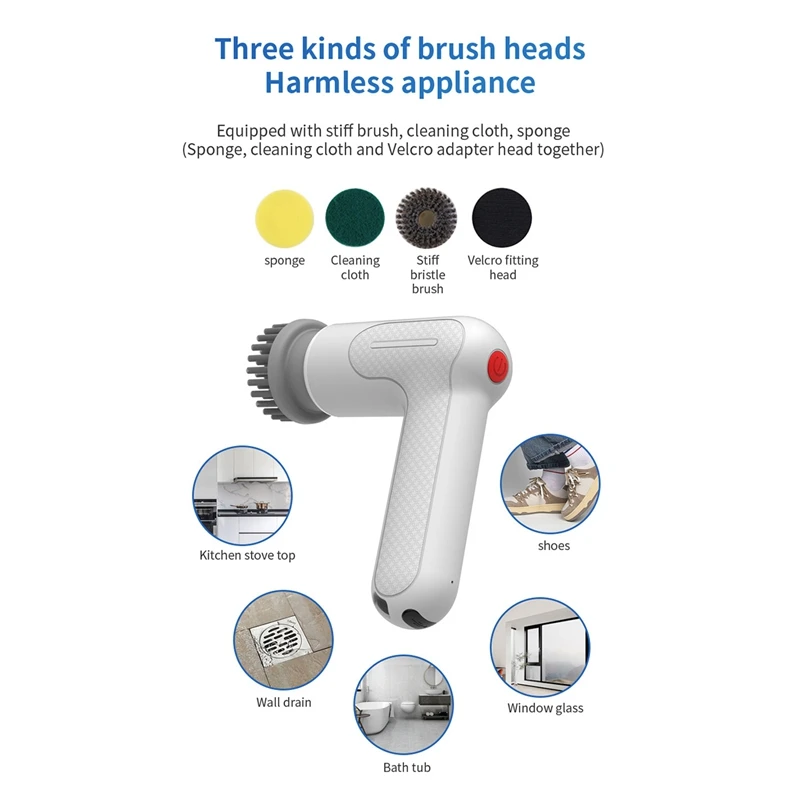 Three kinds of brush heads
Harmless appliance

Equipped with stiff brush, cleaning cloth, sponge
(Sponge, cleaning cloth and Velcro adapter head together)

sponge

Cleaning cloth

Stiff bristle brush

Velcro fitting head

Kitchen stove top

shoes

Wall drain

Window glass

Bath tub