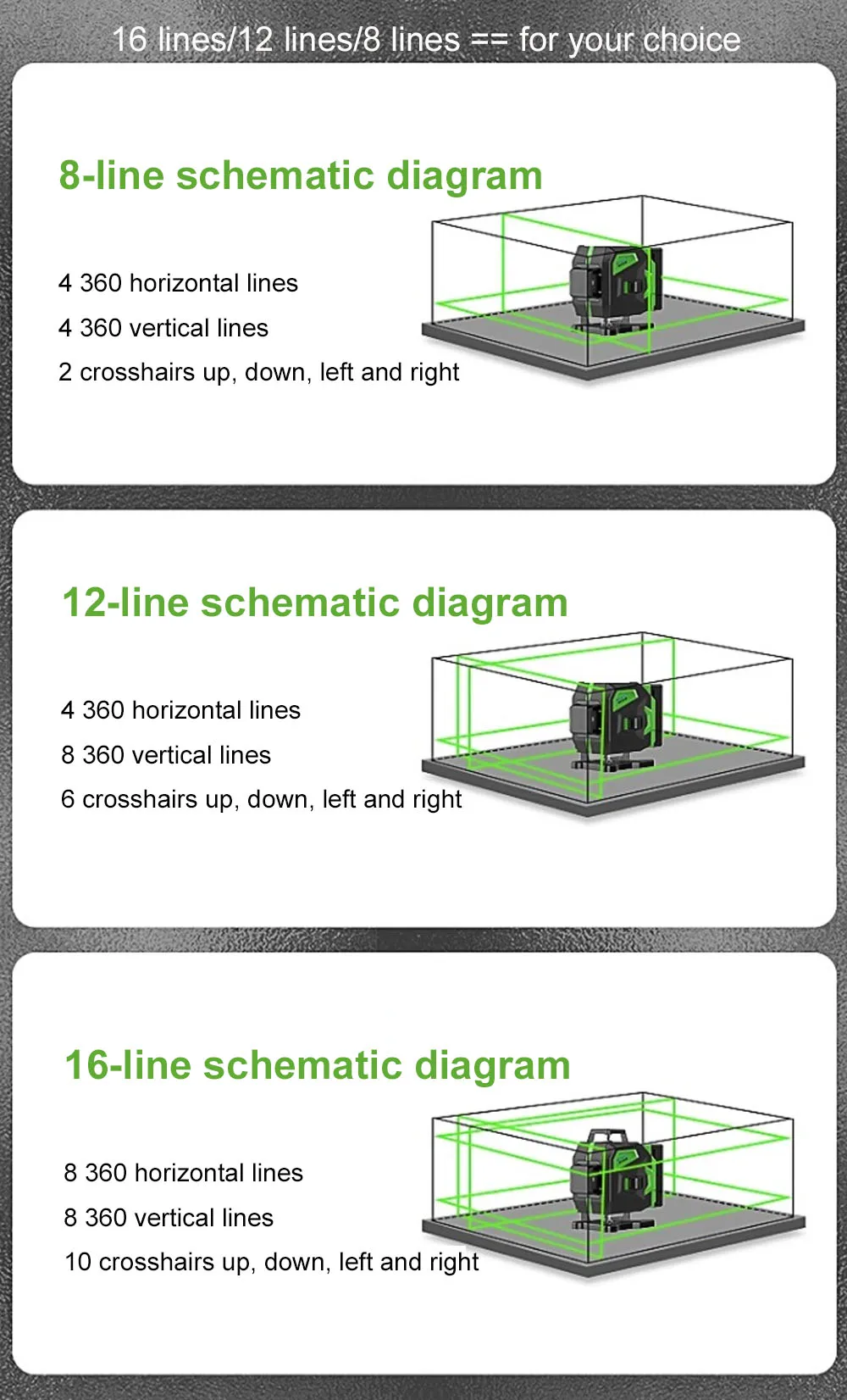 16 lines/12 lines/8 lines == for your choice

8-line schematic diagram

4 360 horizontal lines
4 360 vertical lines
2 crosshairs up, down, left and right

12-line schematic diagram

4 360 horizontal lines
8 360 vertical lines
6 crosshairs up, down, left and right

16-line schematic diagram

8 360 horizontal lines
8 360 vertical lines
10 crosshairs up, down, left and right