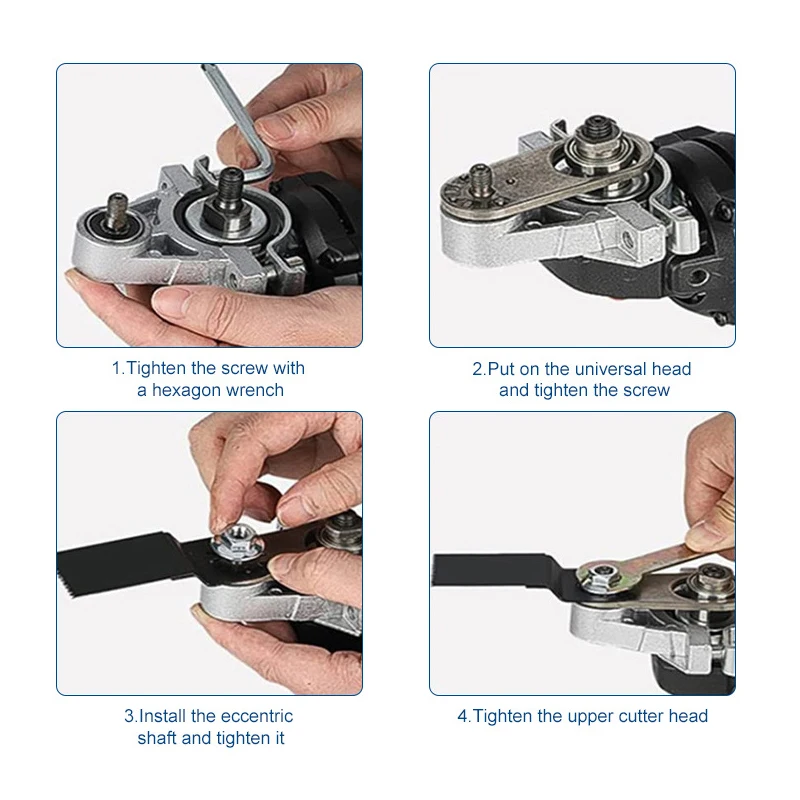 1.Tighten the screw with a hexagon wrench

2.Put on the universal head and tighten the screw

3.Install the eccentric shaft and tighten it

4.Tighten the upper cutter head