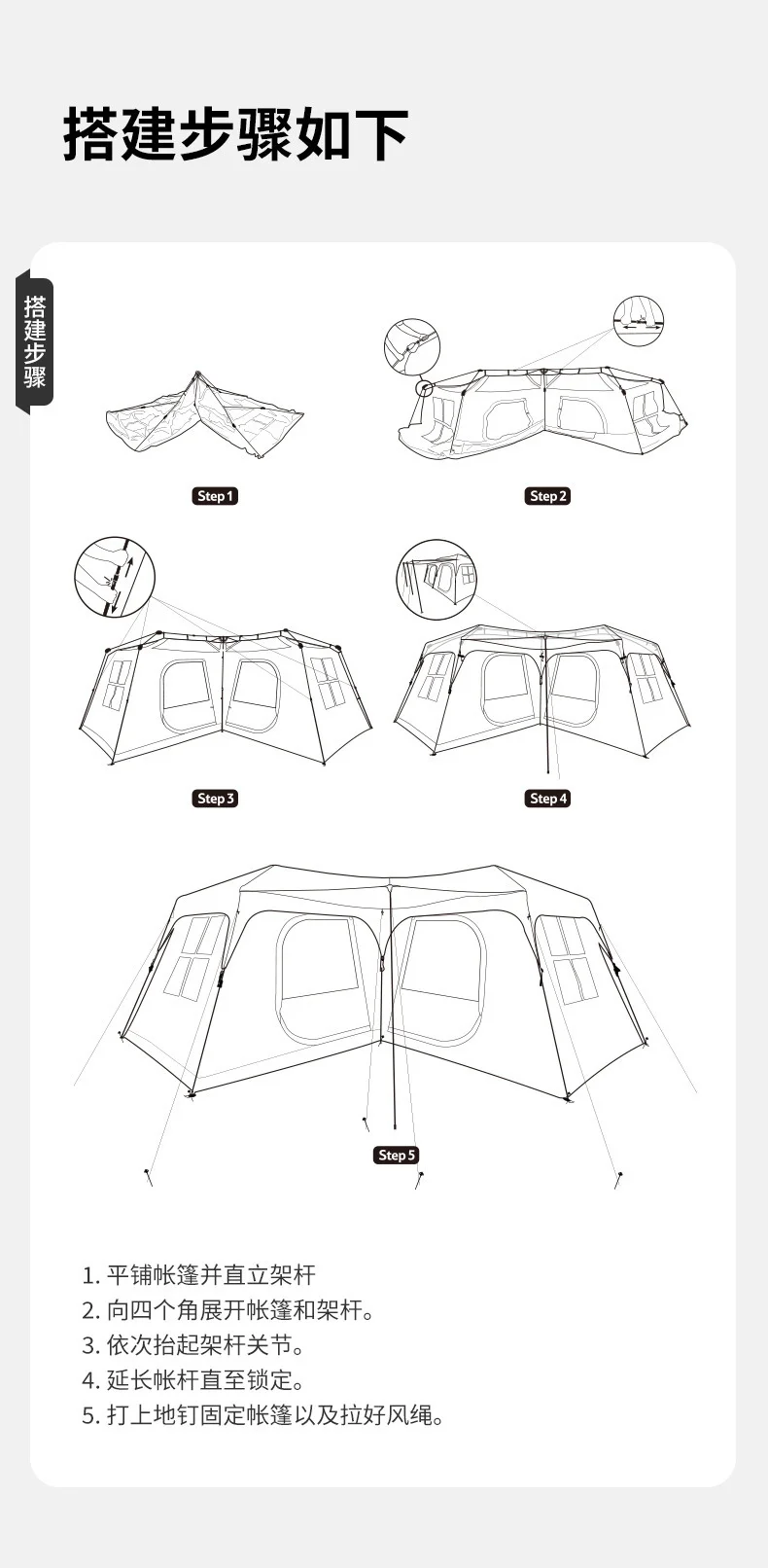 搭建步骤如下

搭建步骤

Step 1

Step 2

Step 3

Step 4

Step 5

1. 平铺帐篷并直立架杆
2. 向四个角展开帐篷和架杆。
3. 依次抬起架杆关节。
4. 延长帐杆直至锁定。
5. 打上地钉固定帐篷以及拉好风绳。