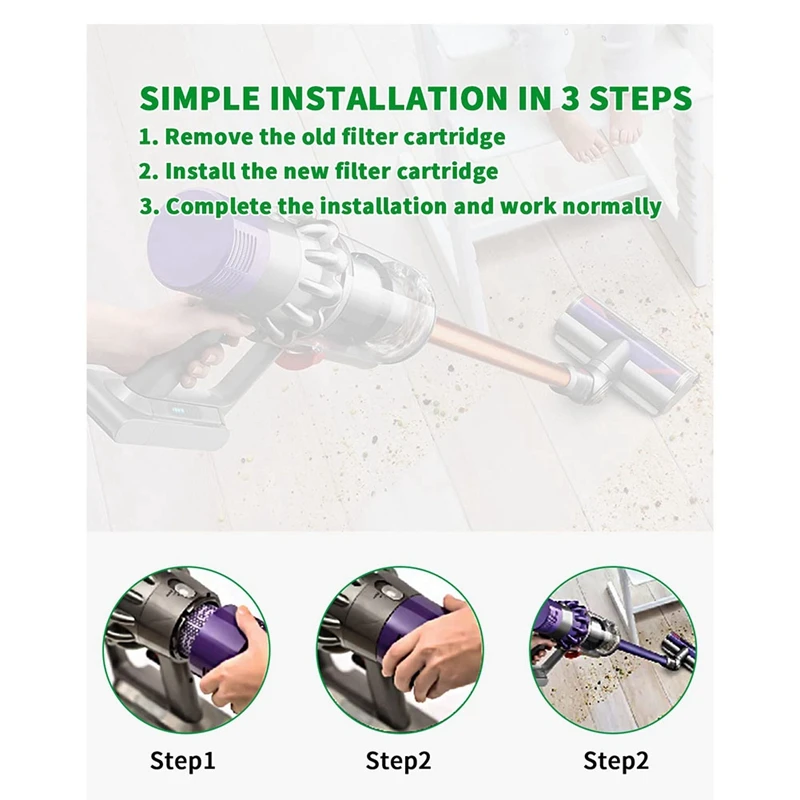 SIMPLE INSTALLATION IN 3 STEPS
1. Remove the old filter cartridge
2. Install the new filter cartridge
3. Complete the installation and work normally

Step1

Step2

Step2