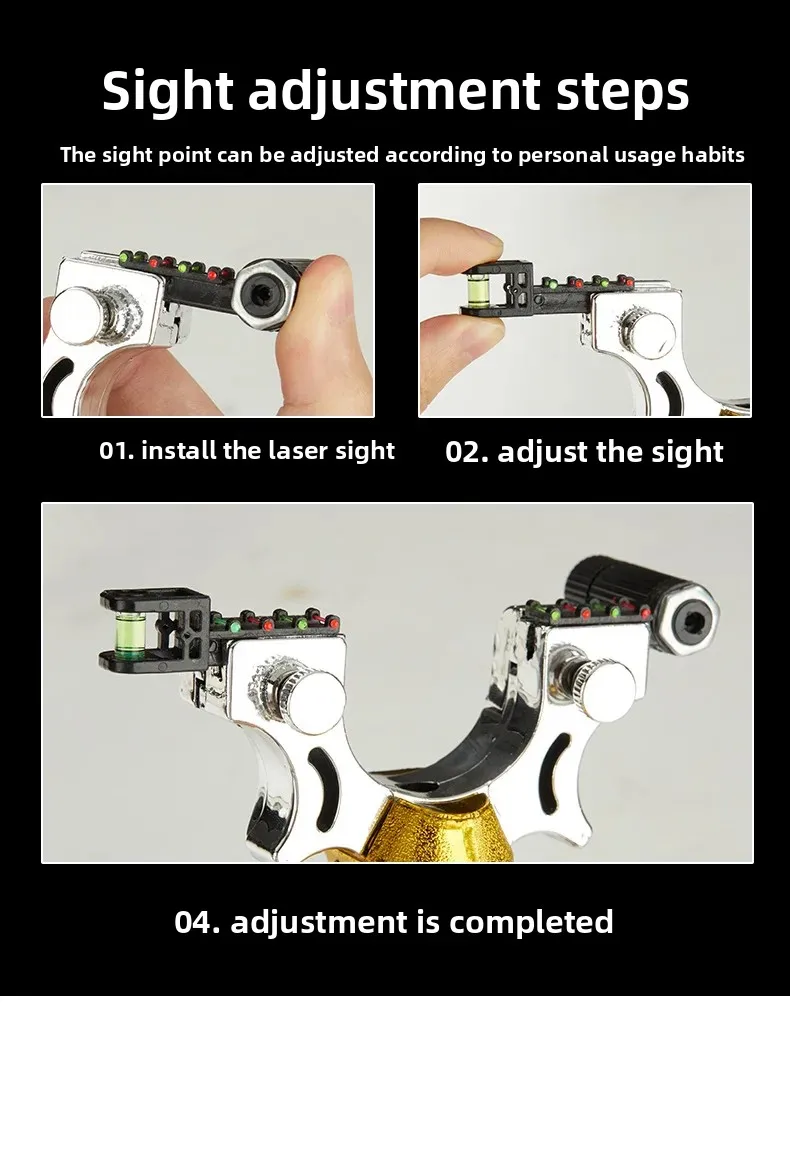 Sight adjustment steps

The sight point can be adjusted according to personal usage habits

01. install the laser sight

02. adjust the sight

04. adjustment is completed