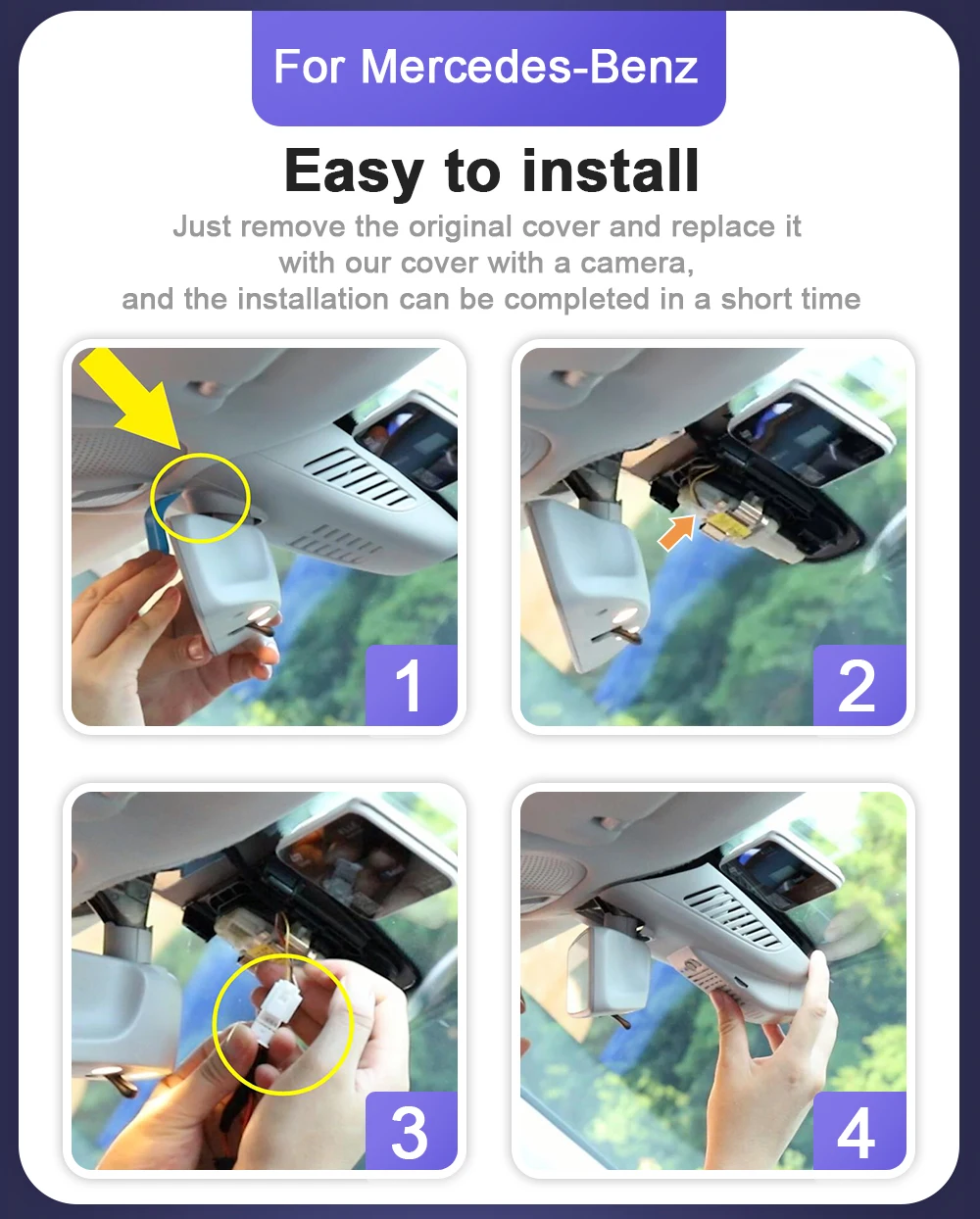 For Mercedes-Benz

Easy to install

Just remove the original cover and replace it with our cover with a camera, and the installation can be completed in a short time

1

2

3

4