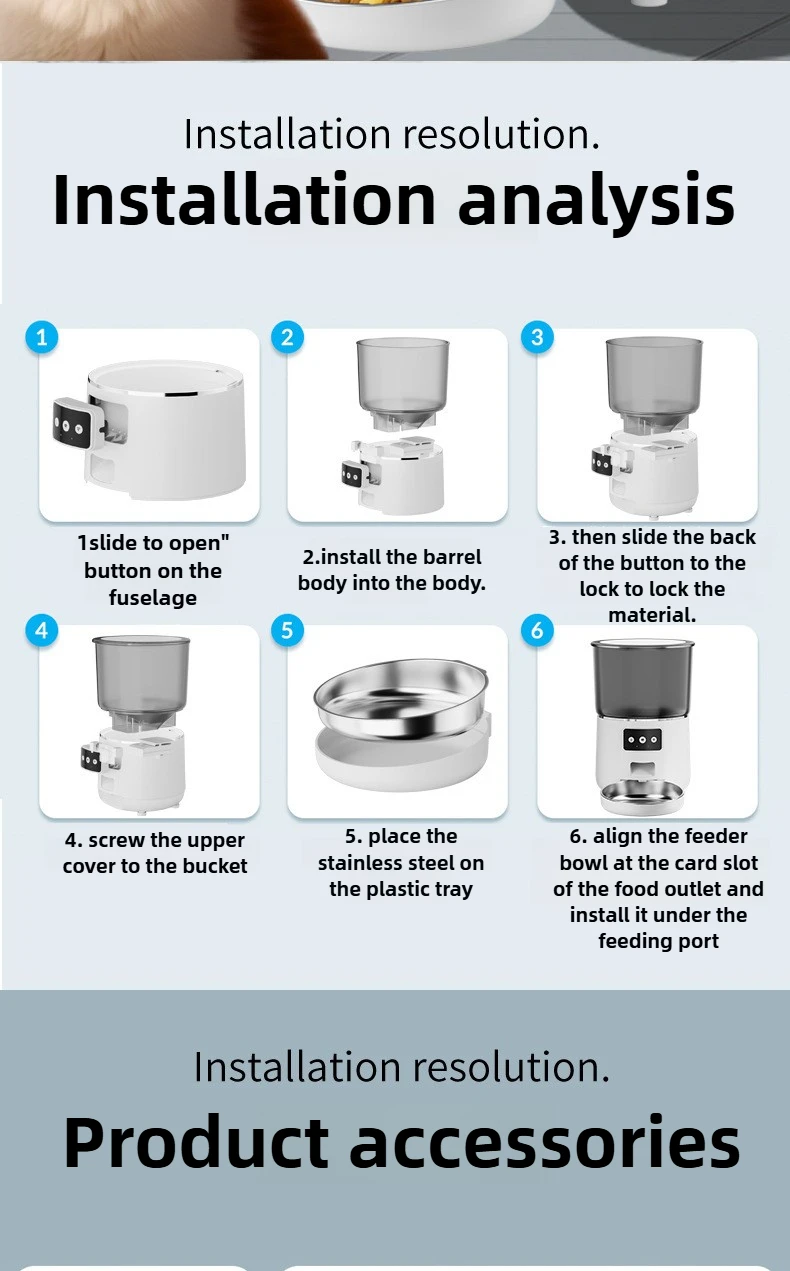 Installation resolution.
Installation analysis

1

1slide to open" button on the fuselage

2

2.install the barrel body into the body.

3

3. then slide the back of the button to the lock to lock the material.

4

4. screw the upper cover to the bucket

5

5. place the stainless steel on the plastic tray

6

6. align the feeder bowl at the card slot of the food outlet and install it under the feeding port

Installation resolution.
Product accessories