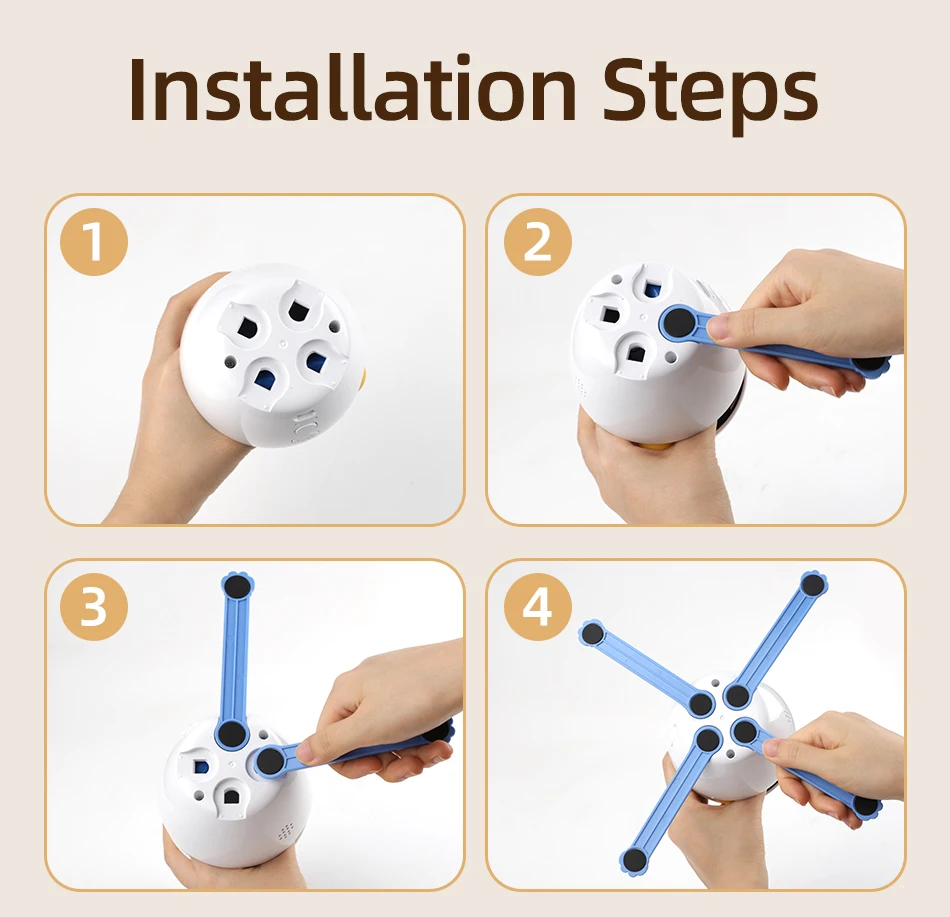 Installation Steps

1

2

3

4