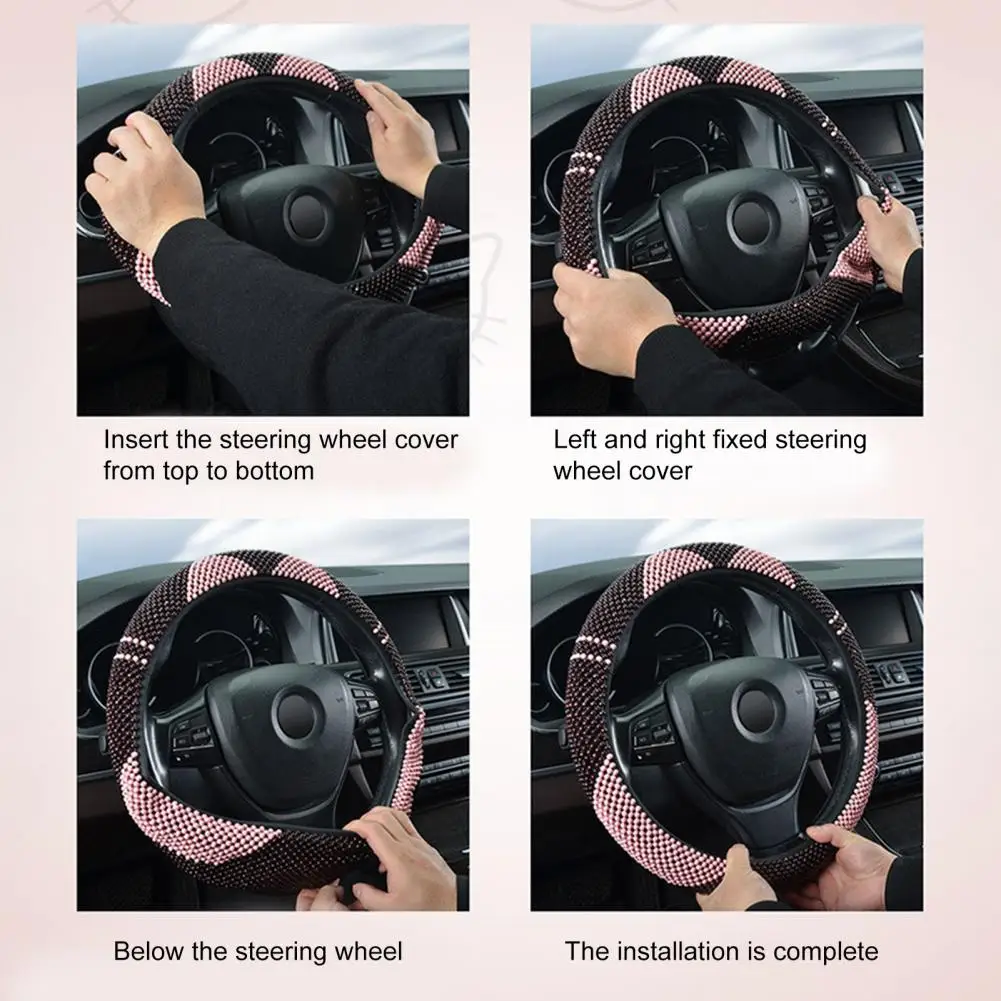 Insert the steering wheel cover from top to bottom

Left and right fixed steering wheel cover

Below the steering wheel

The installation is complete