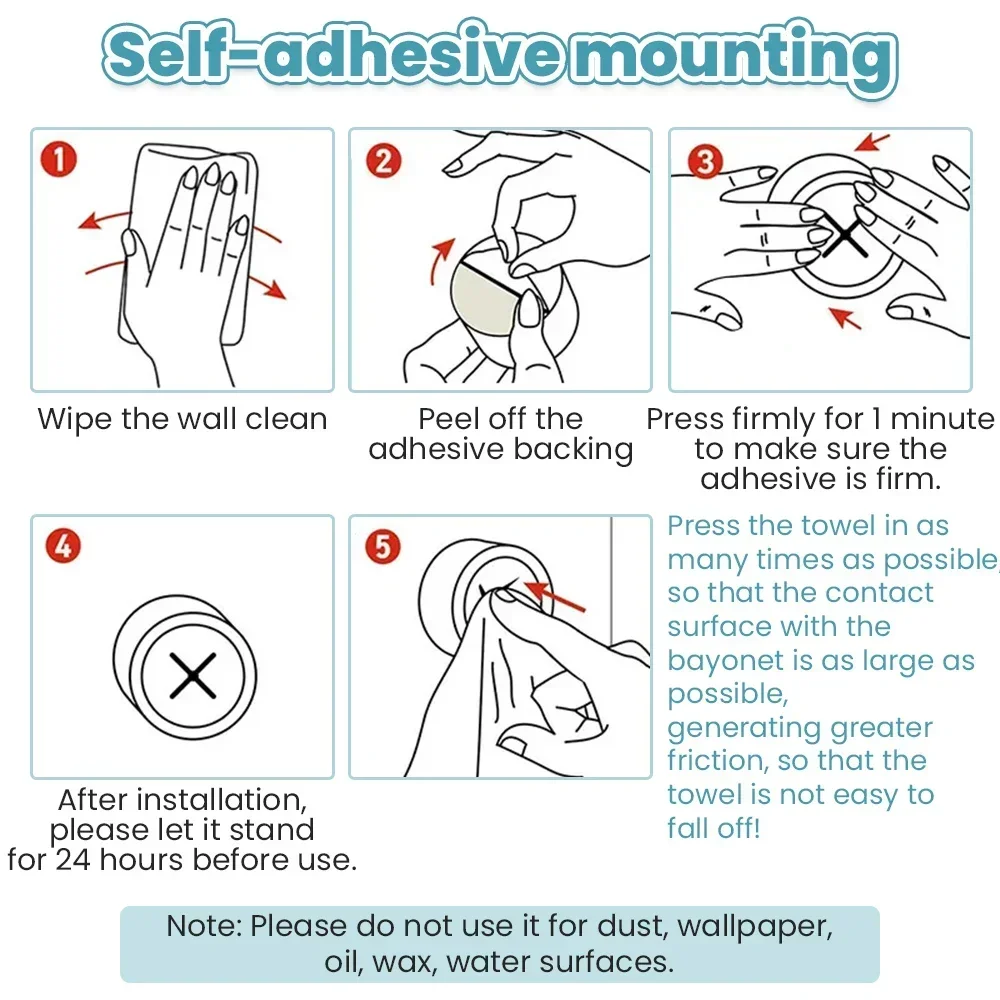 Self-adhesive mounting

1
Wipe the wall clean

2
Peel off the adhesive backing

3
Press firmly for 1 minute to make sure the adhesive is firm.

4
After installation, please let it stand for 24 hours before use.

5

Press the towel in as many times as possible, so that the contact surface with the bayonet is as large as possible, generating greater friction, so that the towel is not easy to fall off!

Note: Please do not use it for dust, wallpaper, oil, wax, water surfaces.