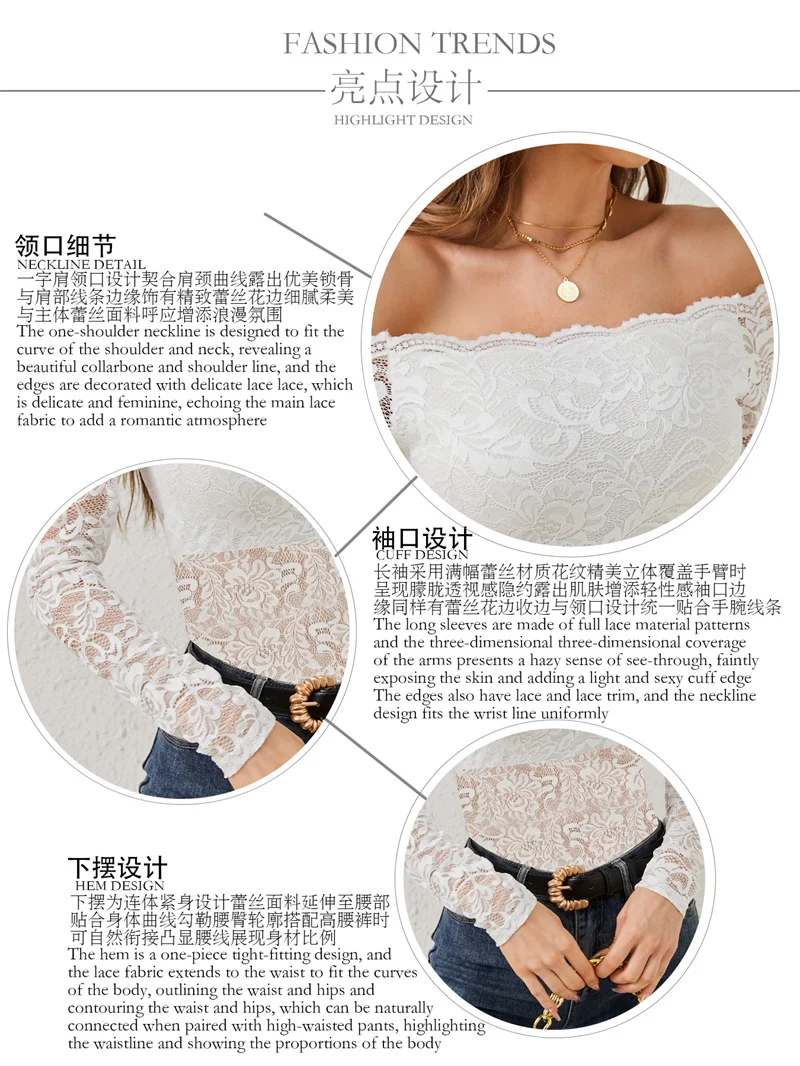 FASHION TRENDS
亮点设计
HIGHLIGHT DESIGN

领口细节
NECKLINE DETAIL
一字肩领口设计契合肩颈曲线露出优美锁骨与肩部线条边缘饰有精致蕾丝花边细腻柔美与主体蕾丝面料呼应增添浪漫氛围
The one-shoulder neckline is designed to fit the curve of the shoulder and neck, revealing a beautiful collarbone and shoulder line, and the edges are decorated with delicate lace lace, which is delicate and feminine, echoing the main lace fabric to add a romantic atmosphere

袖口设计
CUFF DESIGN
长袖采用满幅蕾丝材质花纹精美立体覆盖手臂时呈现朦胧透视感隐约露出肌肤增添轻性感袖口边缘同样有蕾丝花边收边与领口设计统一贴合手腕线条
The long sleeves are made of full lace material patterns and the three-dimensional three-dimensional coverage of the arms presents a hazy sense of see-through, faintly exposing the skin and adding a light and sexy cuff edge The edges also have lace and lace trim, and the neckline design fits the wrist line uniformly

下摆设计
HEM DESIGN
下摆为连体紧身设计蕾丝面料延伸至腰部贴合身体曲线勾勒腰臀轮廓搭配高腰裤时可自然衔接凸显腰线展现身材比例
The hem is a one-piece tight-fitting design, and the lace fabric extends to the waist to fit the curves of the body, outlining the waist and hips and contouring the waist and hips, which can be naturally connected when paired with high-waisted pants, highlighting the waistline and showing the proportions of the body