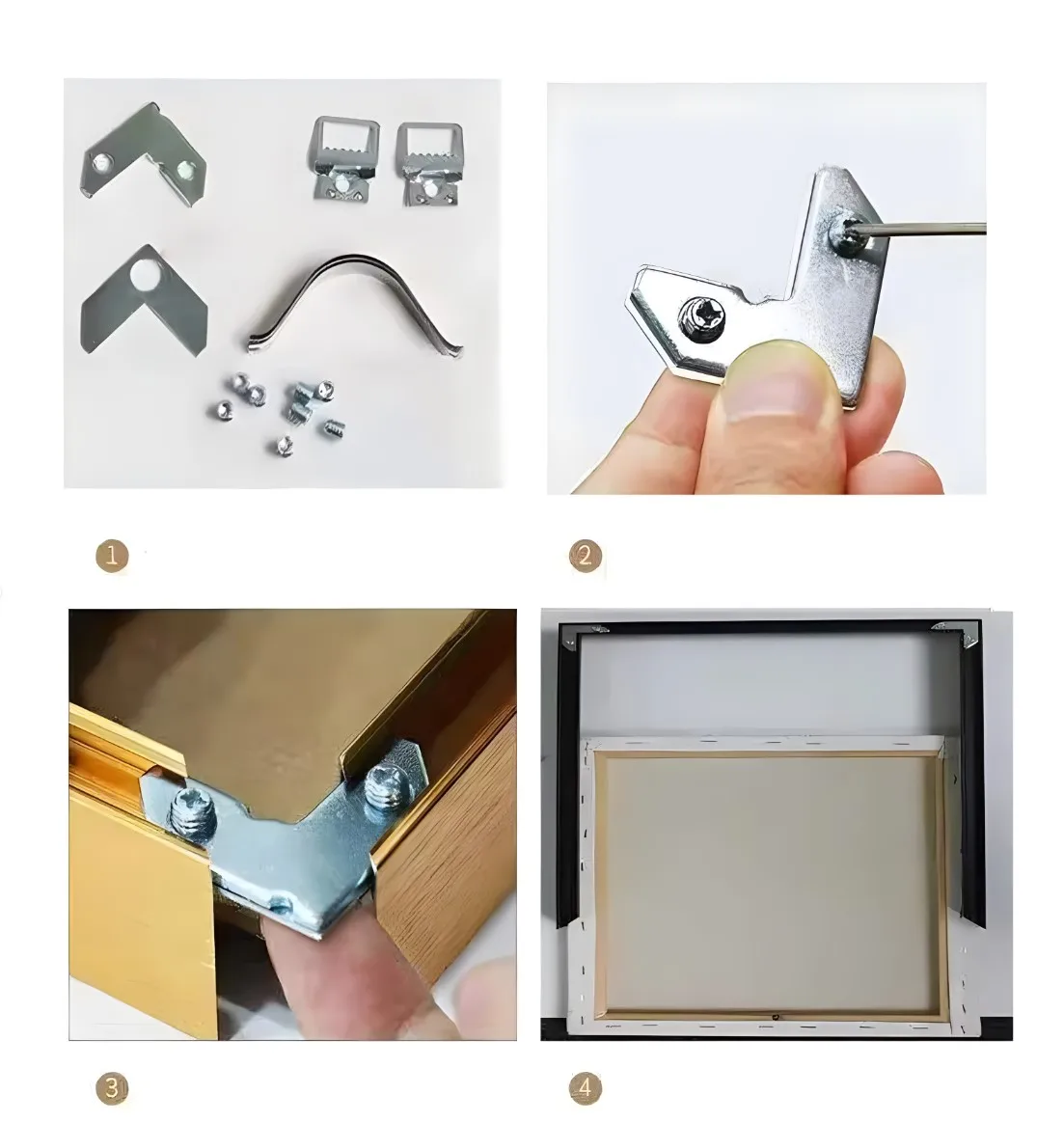 1

2

3

4