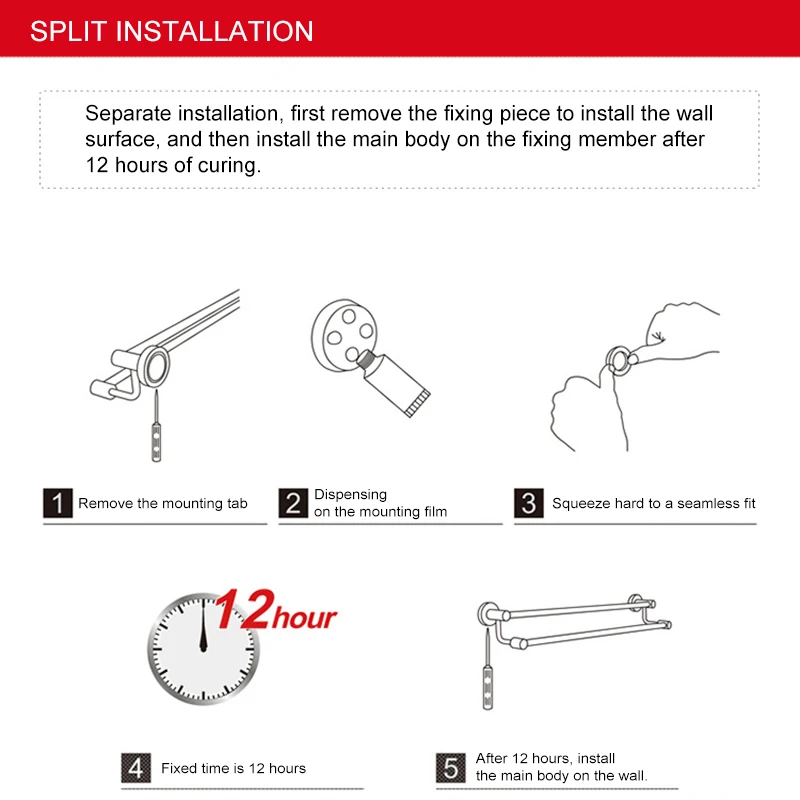 SPLIT INSTALLATION

Separate installation, first remove the fixing piece to install the wall surface, and then install the main body on the fixing member after 12 hours of curing.

1 Remove the mounting tab

2 Dispensing on the mounting film

3 Squeeze hard to a seamless fit

12hour

4 Fixed time is 12 hours

5 After 12 hours, install the main body on the wall.