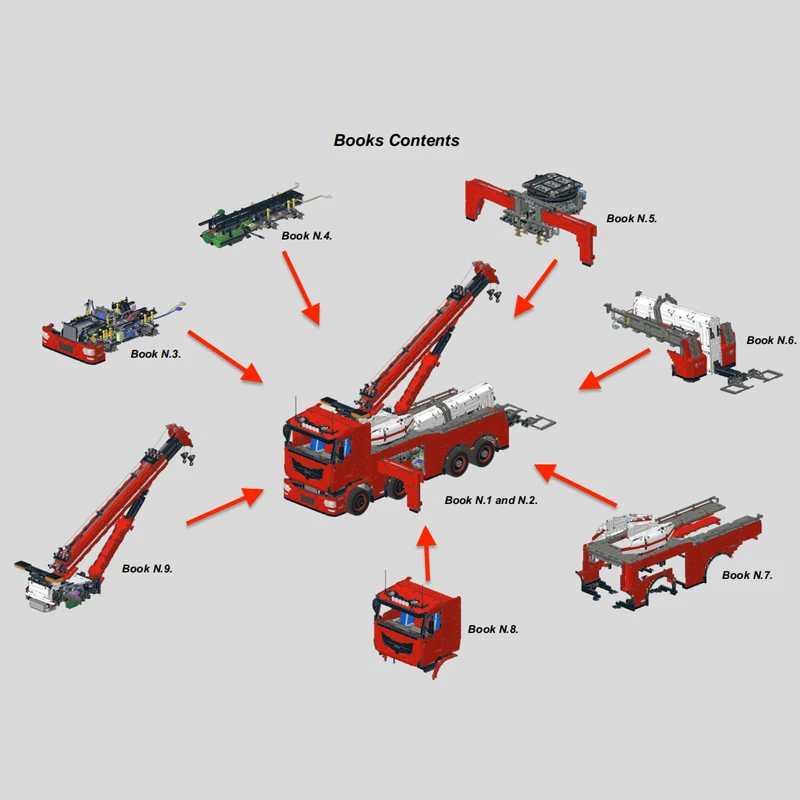 Books Contents

Book N.4.

Book N.5.

Book N.3.

Book N.6.

Book N.1 and N.2.

Book N.9.

Book N.7.

Book N.8.