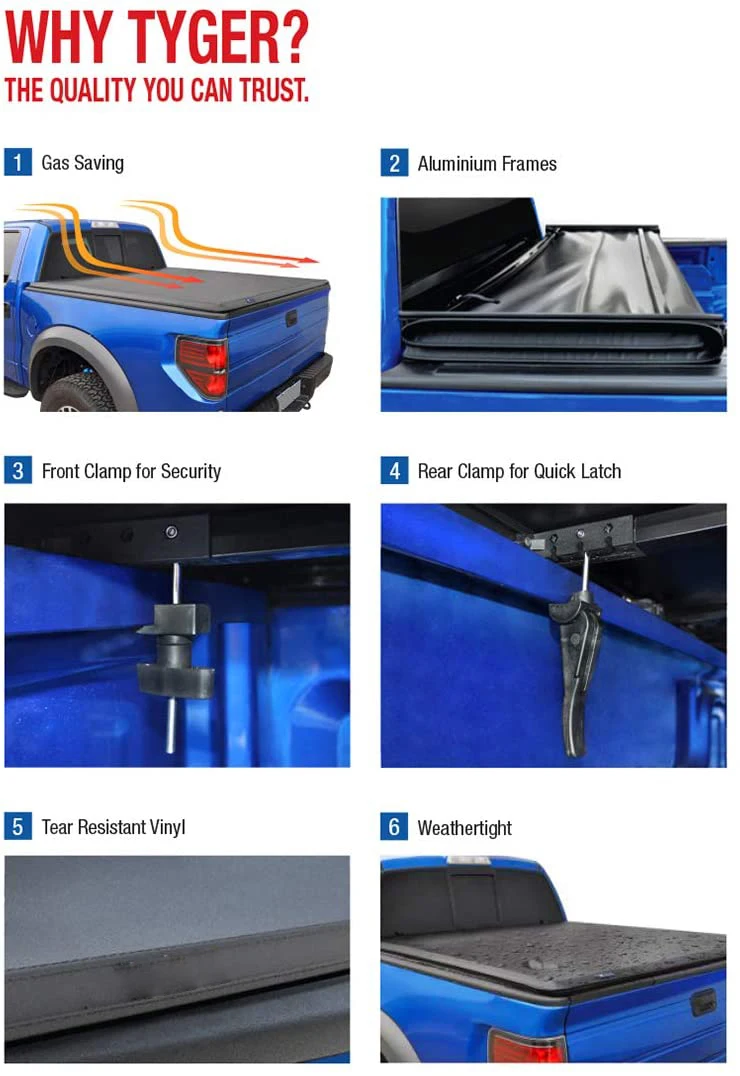 WHY TYGER?
THE QUALITY YOU CAN TRUST.

1 Gas Saving

2 Aluminium Frames

3 Front Clamp for Security

4 Rear Clamp for Quick Latch

5 Tear Resistant Vinyl

6 Weathertight