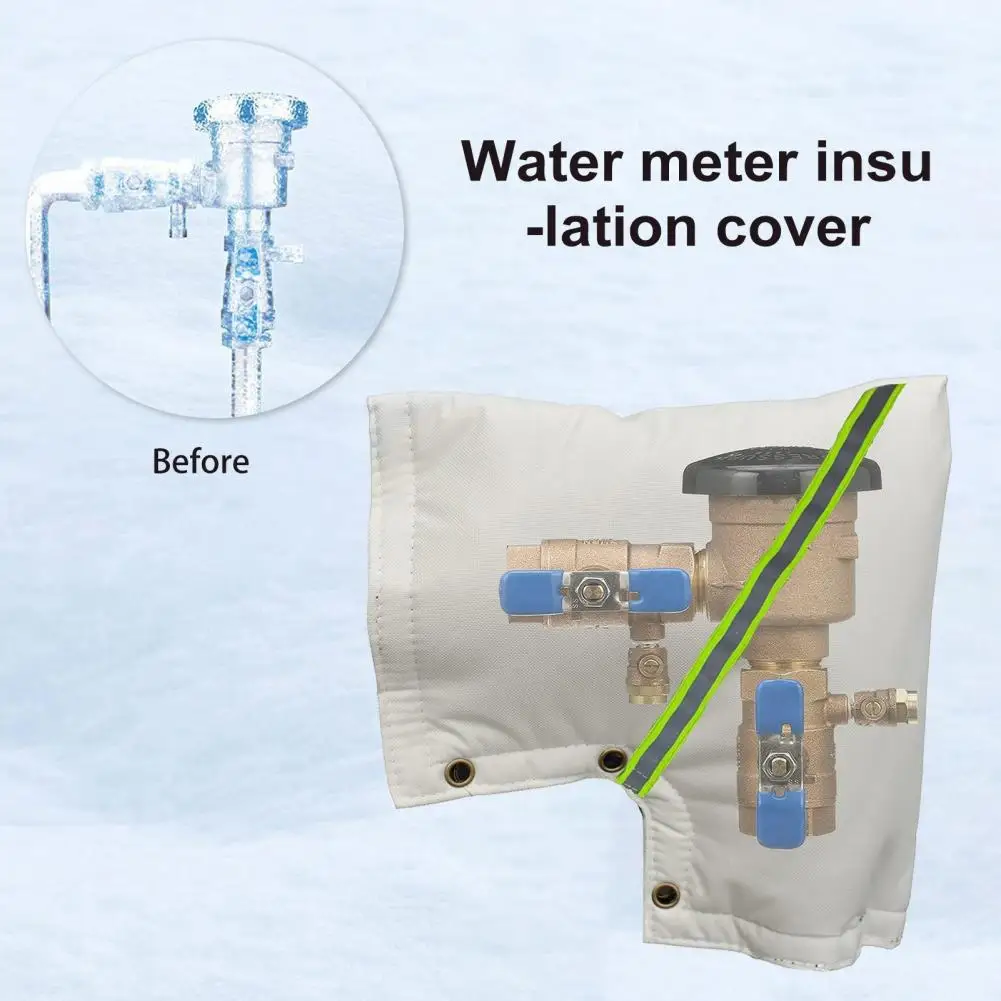 Water meter insu
-lation cover

Before