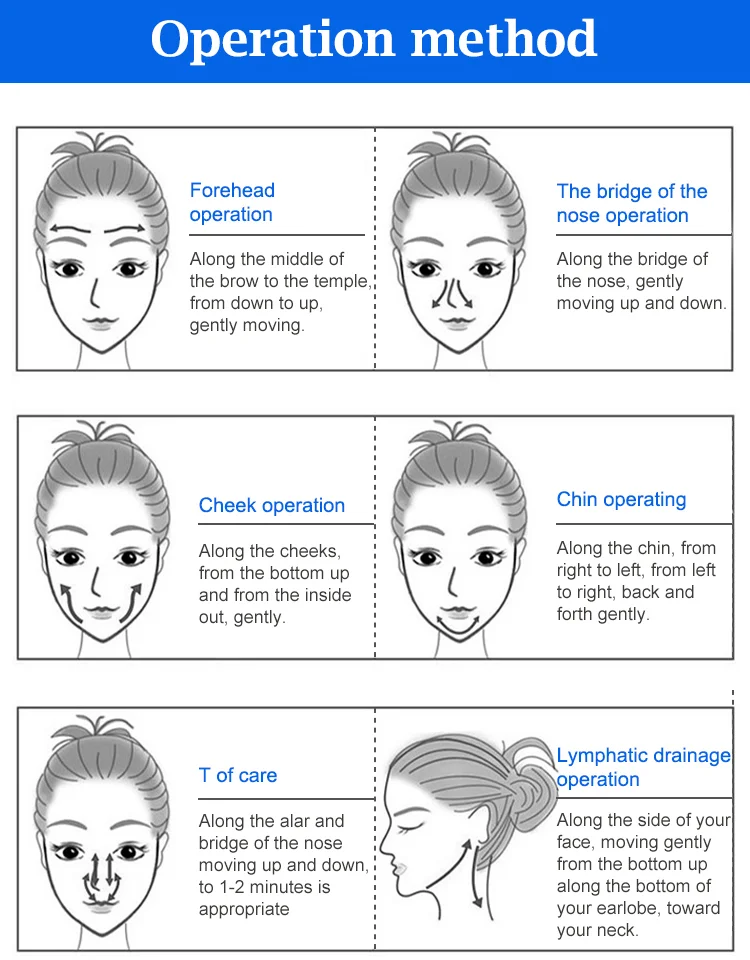 Operation method

Forehead operation

Along the middle of the brow to the temple, from down to up, gently moving.

The bridge of the nose operation

Along the bridge of the nose, gently moving up and down.

Cheek operation

Along the cheeks, from the bottom up and from the inside out, gently.

Chin operating

Along the chin, from right to left, from left to right, back and forth gently.

T of care

Along the alar and bridge of the nose moving up and down, to 1-2 minutes is appropriate

Lymphatic drainage operation

Along the side of your face, moving gently from the bottom up along the bottom of your earlobe, toward your neck.