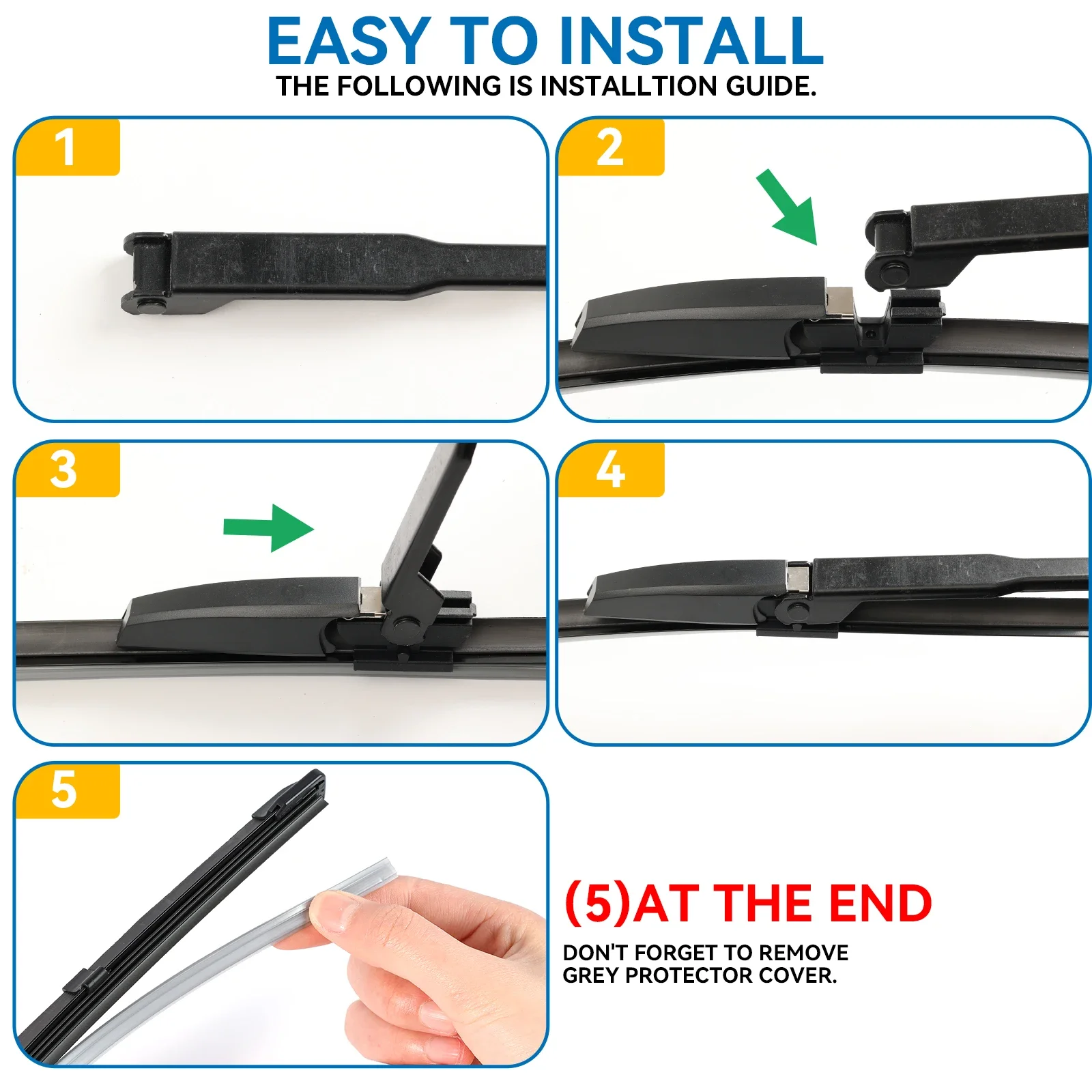 EASY TO INSTALL
THE FOLLOWING IS INSTALLTION GUIDE.

1

2

3

4

5

(5)AT THE END
DON'T FORGET TO REMOVE GREY PROTECTOR COVER.