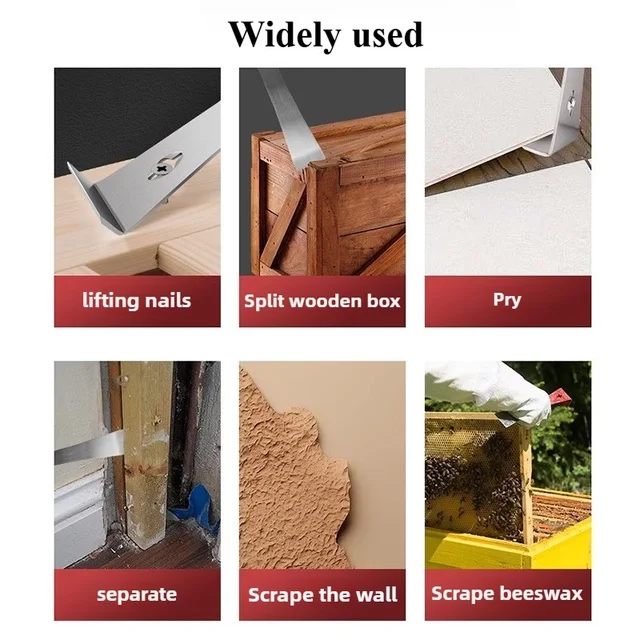 Widely used

lifting nails

Split wooden box

Pry

separate

Scrape the wall

Scrape beeswax