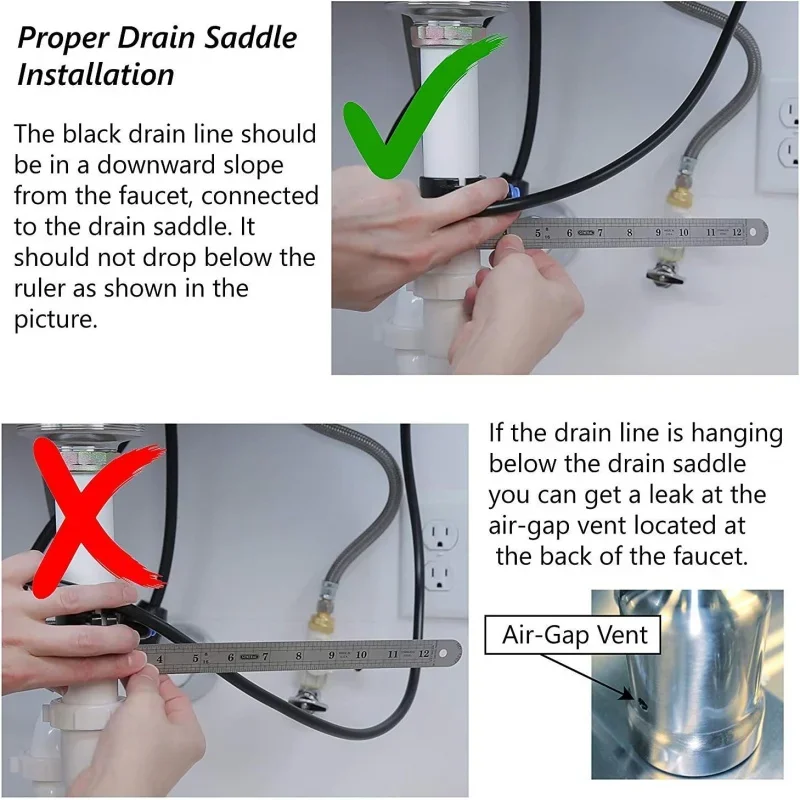 Proper Drain Saddle Installation

The black drain line should be in a downward slope from the faucet, connected to the drain saddle. It should not drop below the ruler as shown in the picture.

5 6 7 8 9 10 11 12

4 5 6 7 8 9 10 11 12

If the drain line is hanging below the drain saddle you can get a leak at the air-gap vent located at the back of the faucet.

Air-Gap Vent