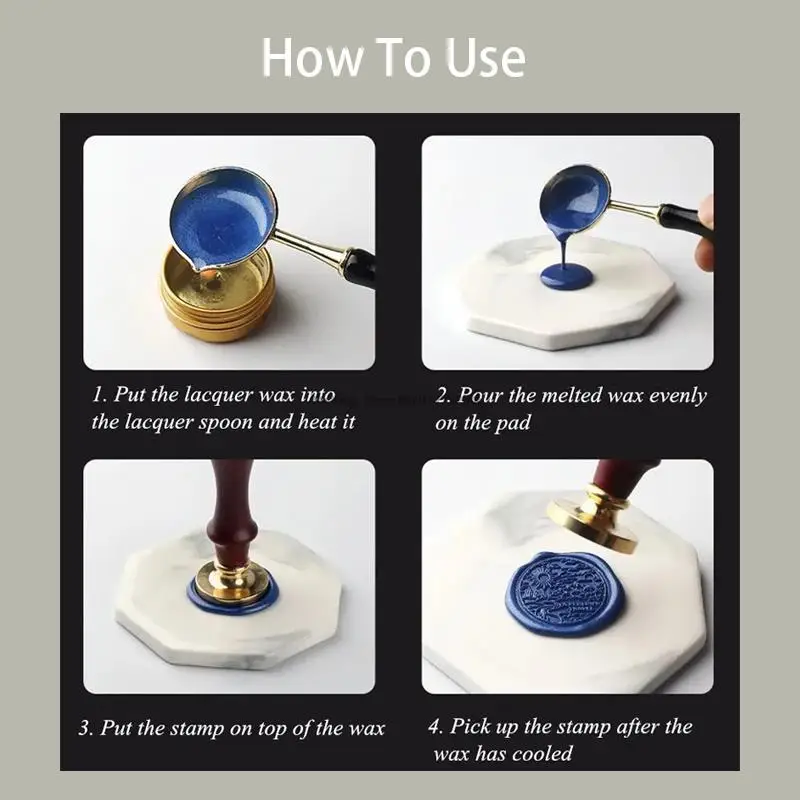 How To Use

1. Put the lacquer wax into the lacquer spoon and heat it

2. Pour the melted wax evenly on the pad

3. Put the stamp on top of the wax

4. Pick up the stamp after the wax has cooled