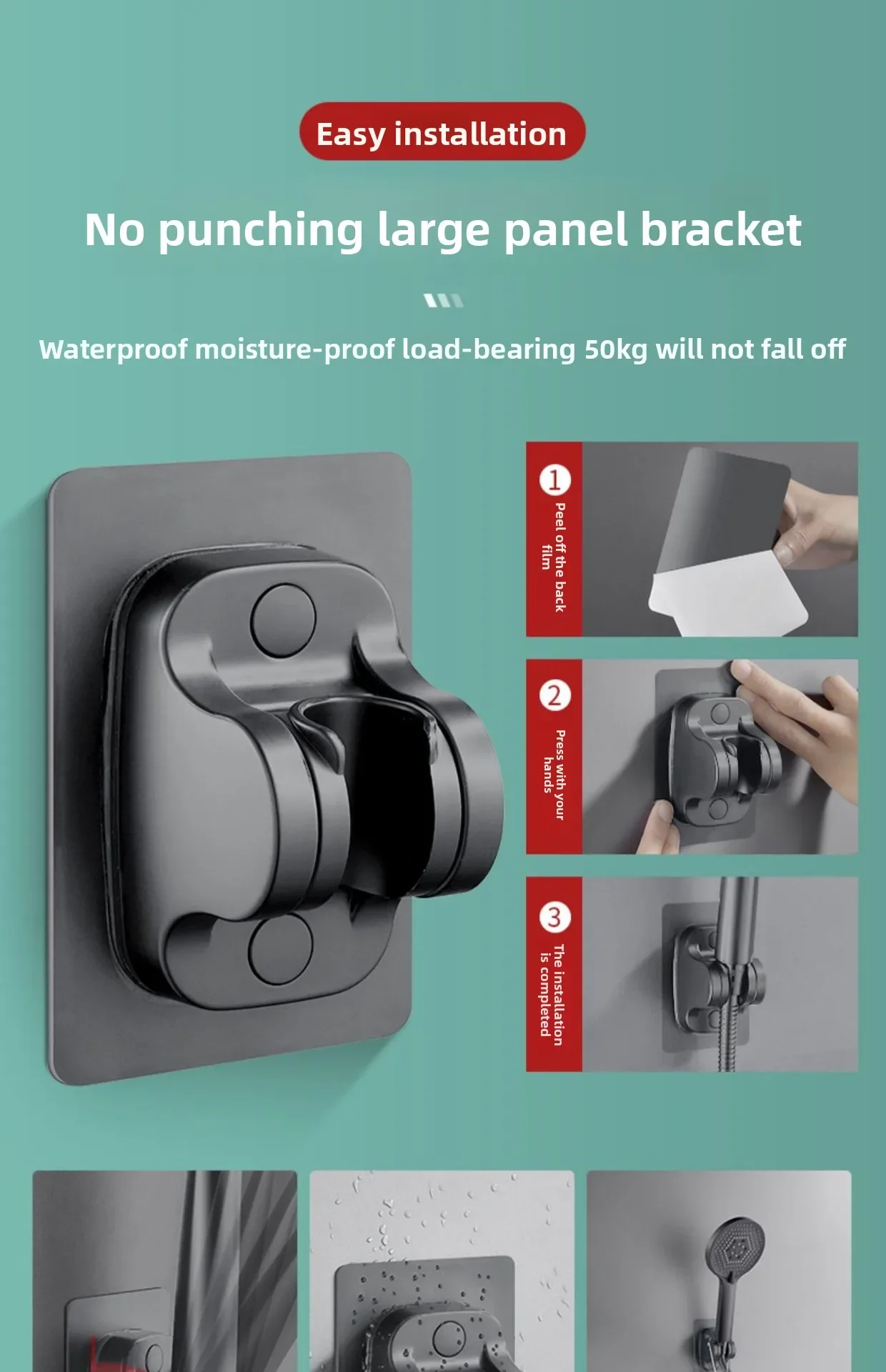 Easy installation

No punching large panel bracket

Waterproof moisture-proof load-bearing 50kg will not fall off

1
Peel off the back film

2
Press with your hands

3
The installation is completed