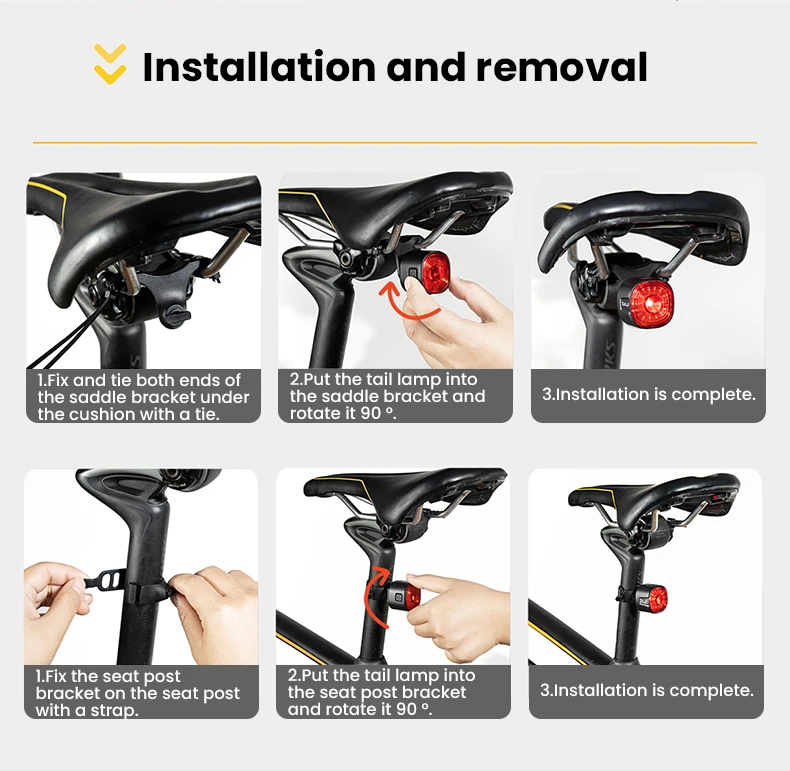 Installation and removal

1.Fix and tie both ends of the saddle bracket under the cushion with a tie.

2.Put the tail lamp into the saddle bracket and rotate it 90 °.

3.Installation is complete.

1.Fix the seat post bracket on the seat post with a strap.

2.Put the tail lamp into the seat post bracket and rotate it 90 °.

3.Installation is complete.