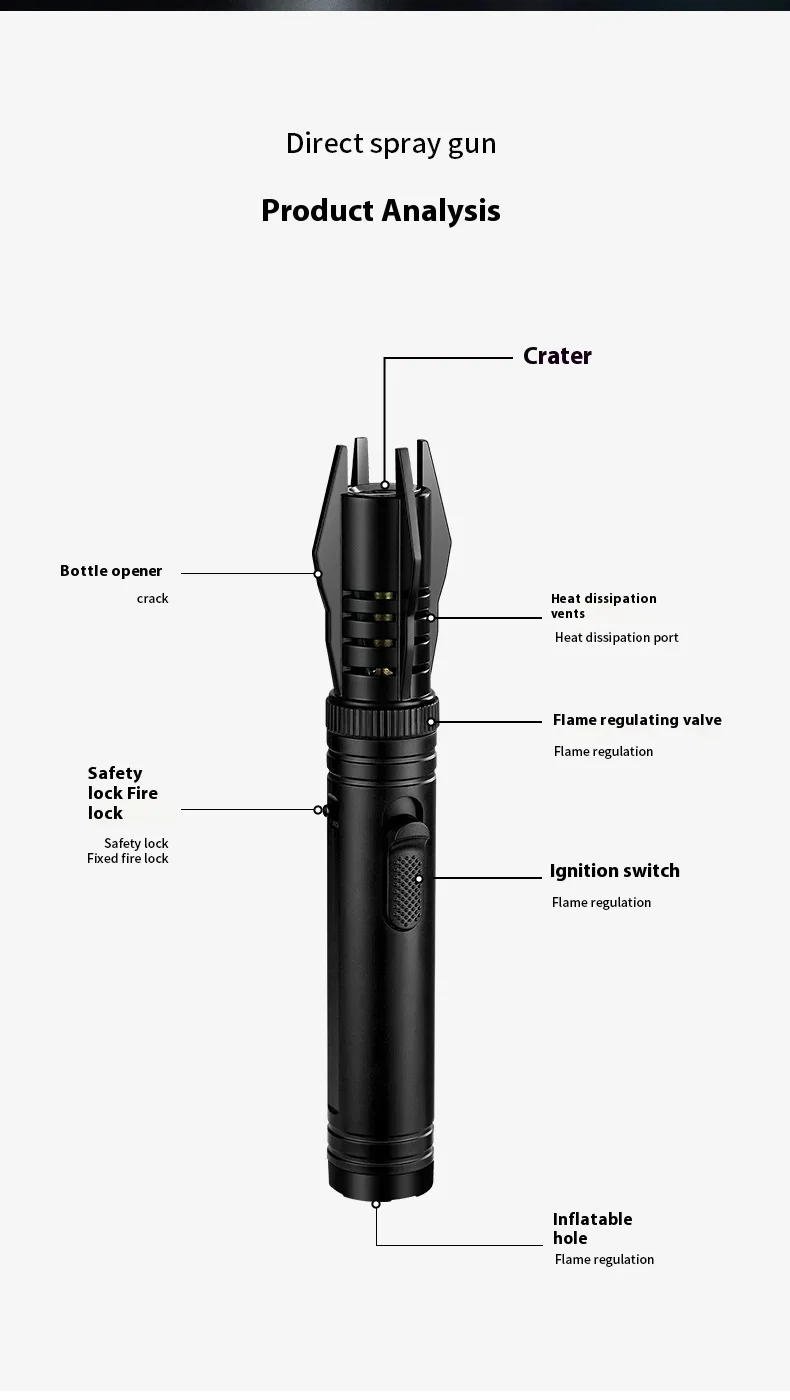 Direct spray gun

Product Analysis

Crater

Bottle opener

crack

Heat dissipation vents

Heat dissipation port

Flame regulating valve

Flame regulation

Safety lock Fire lock

Safety lock
Fixed fire lock

Ignition switch

Flame regulation

Inflatable hole

Flame regulation