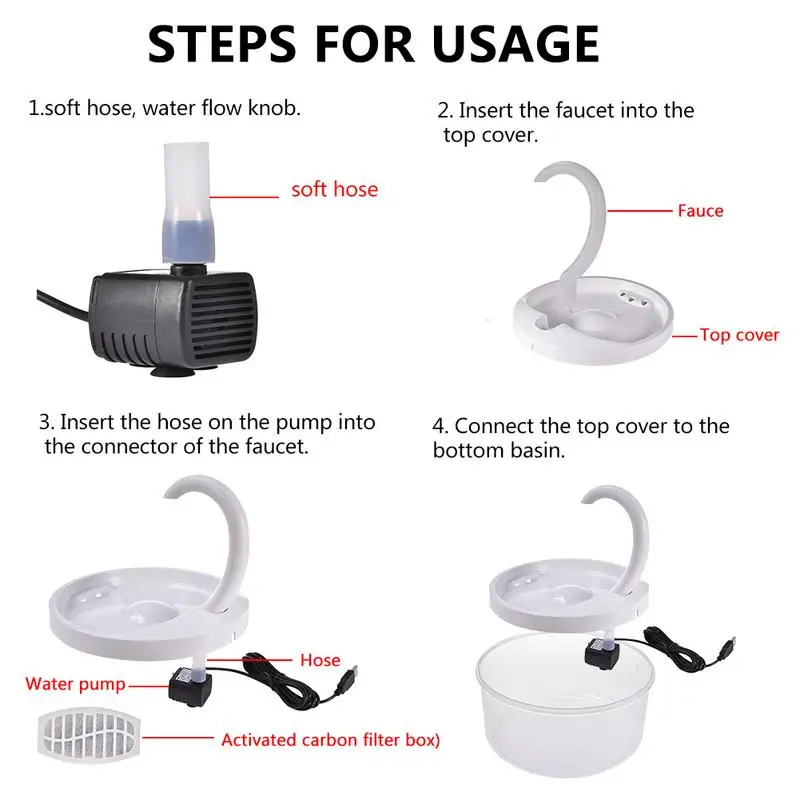 STEPS FOR USAGE

1.soft hose, water flow knob.

soft hose

2. Insert the faucet into the top cover.

Fauce

Top cover

3. Insert the hose on the pump into the connector of the faucet.

Hose

Water pump

Activated carbon filter box)

4. Connect the top cover to the bottom basin.