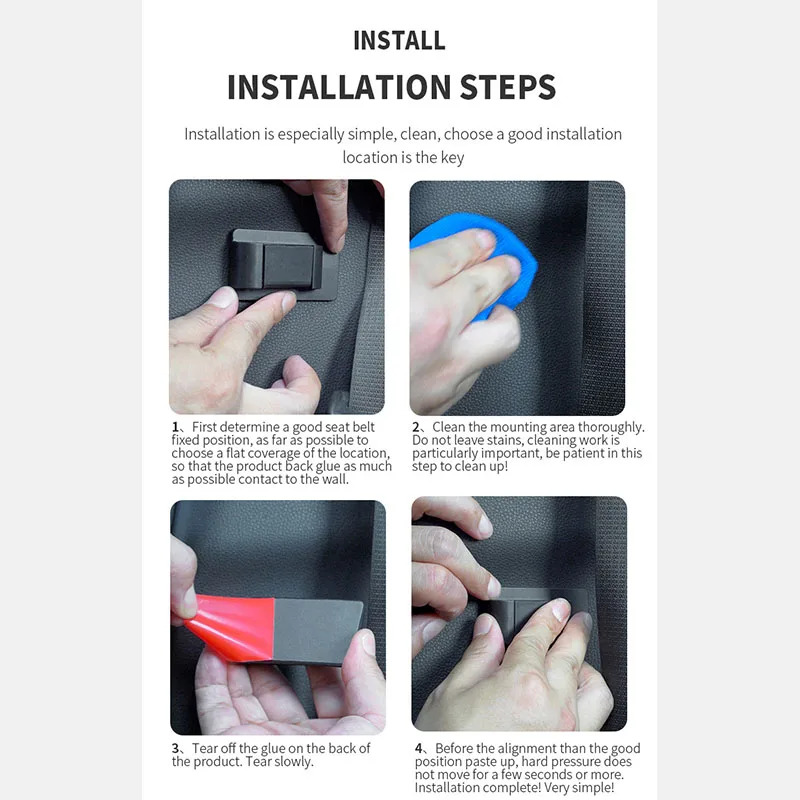 INSTALL

INSTALLATION STEPS

Installation is especially simple, clean, choose a good installation location is the key

1、First determine a good seat belt fixed position, as far as possible to choose a flat coverage of the location, so that the product back glue as much as possible contact to the wall.

2、Clean the mounting area thoroughly. Do not leave stains, cleaning work is particularly important, be patient in this step to clean up!

3、Tear off the glue on the back of the product. Tear slowly.

4、Before the alignment than the good position paste up, hard pressure does not move for a few seconds or more. Installation complete! Very simple!