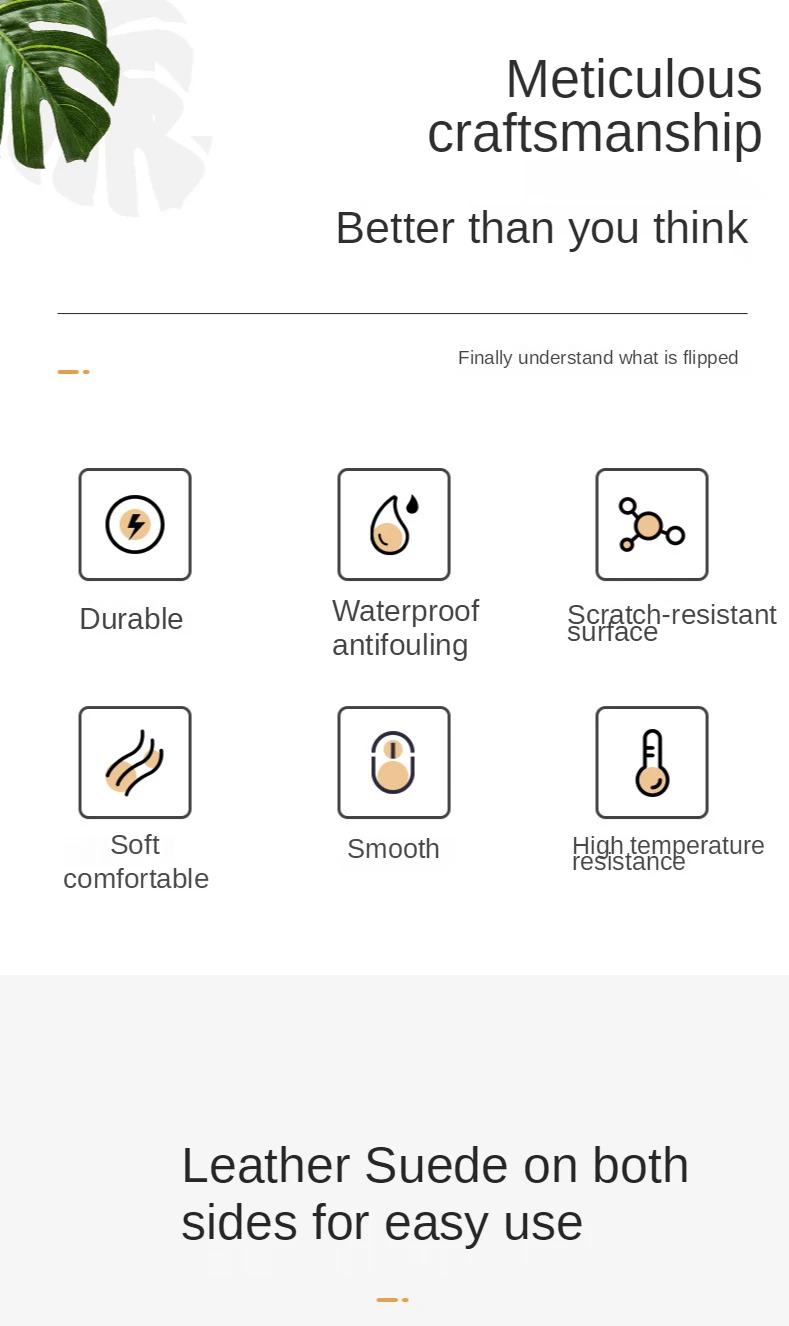 Meticulous craftsmanship

Better than you think

Finally understand what is flipped

Durable

Waterproof antifouling

Scratch-resistant surface

Soft comfortable

Smooth

High temperature resistance

Leather Suede on both sides for easy use