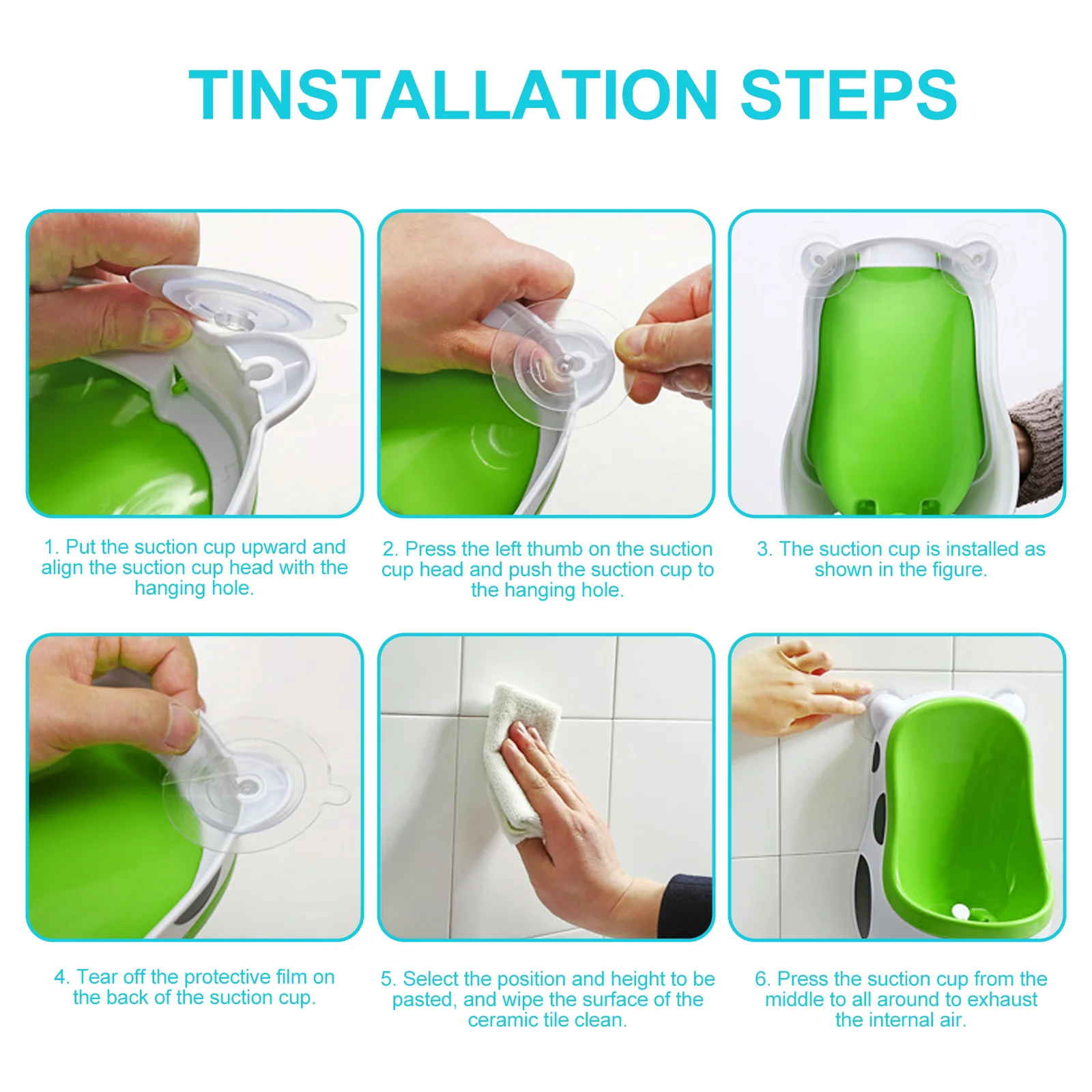 TINSTALLATION STEPS

1. Put the suction cup upward and align the suction cup head with the hanging hole.

2. Press the left thumb on the suction cup head and push the suction cup to the hanging hole.

3. The suction cup is installed as shown in the figure.

4. Tear off the protective film on the back of the suction cup.

5. Select the position and height to be pasted, and wipe the surface of the ceramic tile clean.

6. Press the suction cup from the middle to all around to exhaust the internal air.