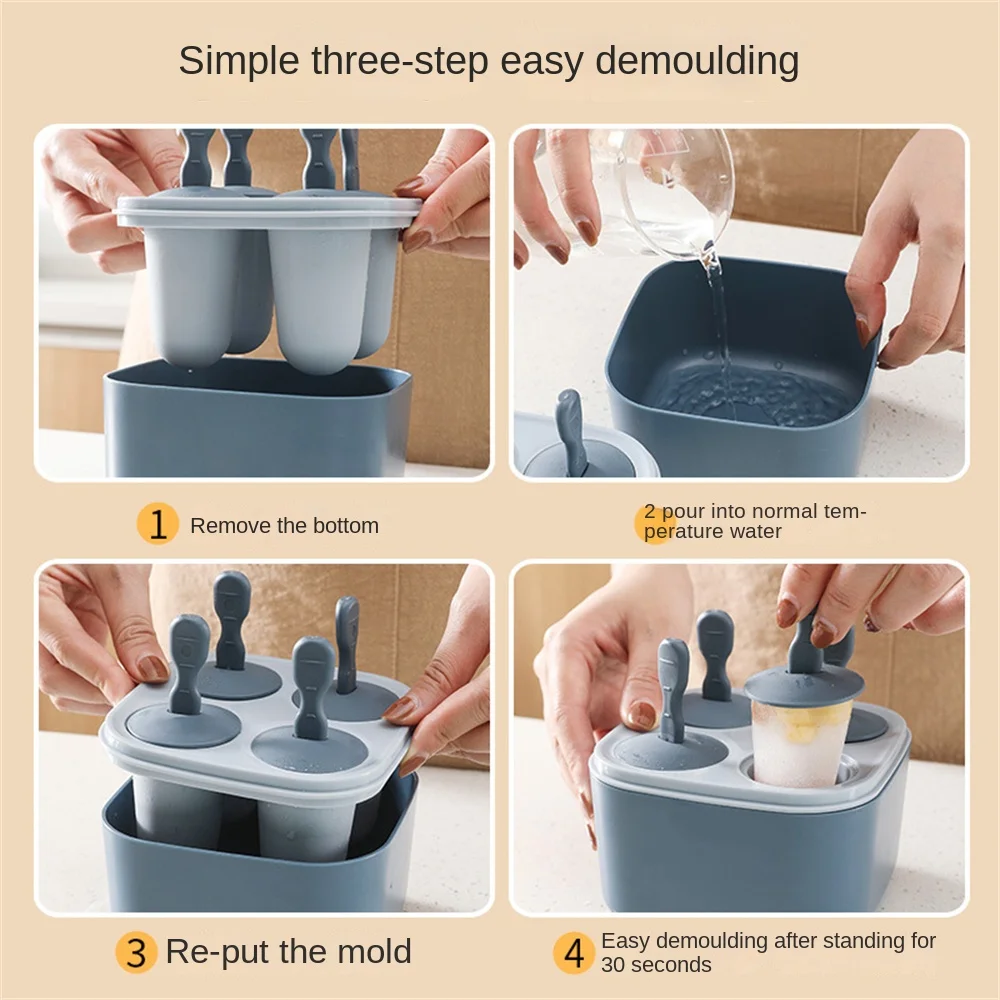 Simple three-step easy demoulding

1 Remove the bottom

2 pour into normal temperature water

3 Re-put the mold

4 Easy demoulding after standing for 30 seconds