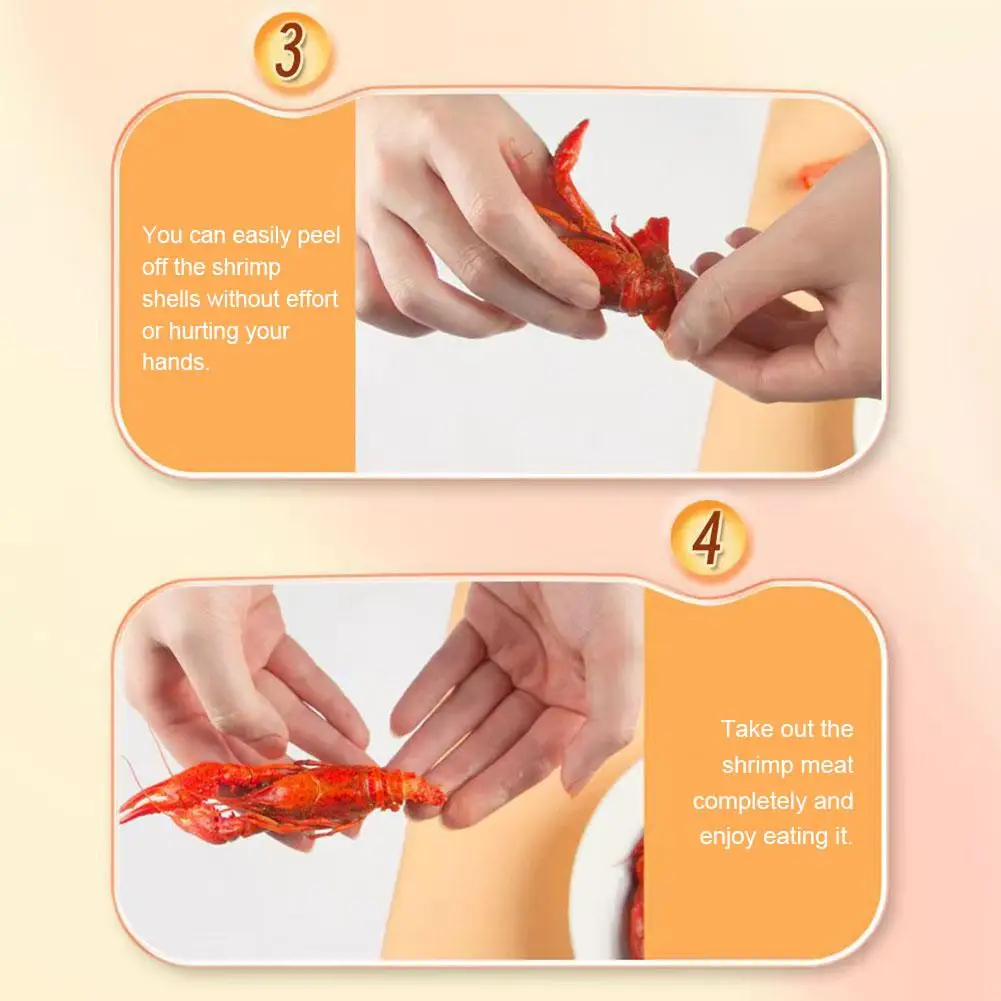 3

You can easily peel off the shrimp shells without effort or hurting your hands.

4

Take out the shrimp meat completely and enjoy eating it.