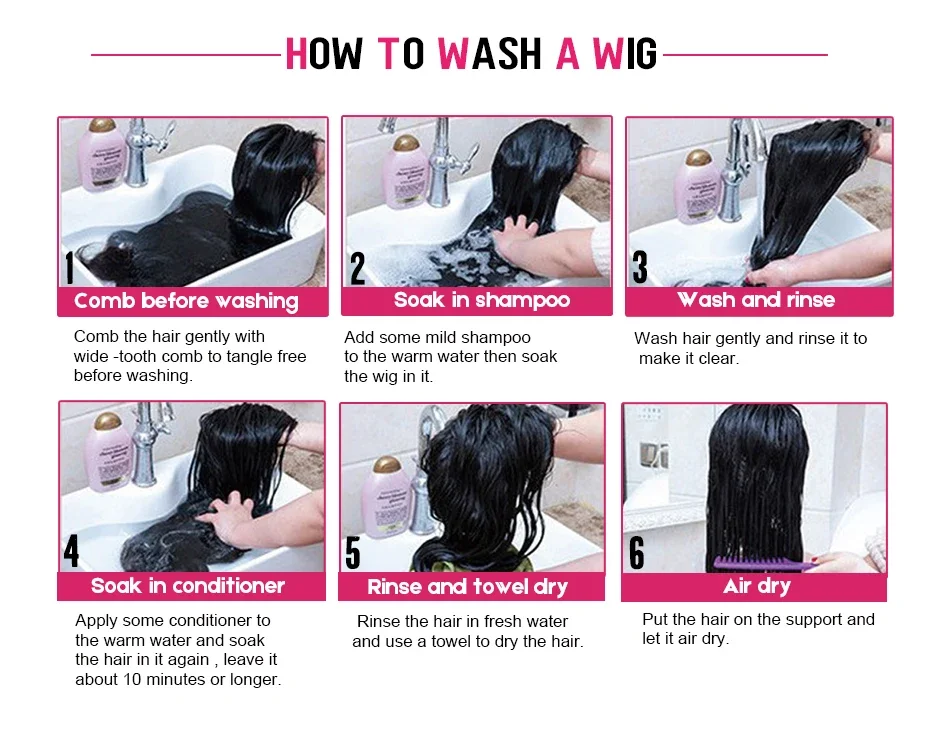 HOW TO WASH A WIG

1
Comb before washing
Comb the hair gently with wide -tooth comb to tangle free before washing.

2
Soak in shampoo
Add some mild shampoo to the warm water then soak the wig in it.

3
Wash and rinse
Wash hair gently and rinse it to make it clear.

4
Soak in conditioner
Apply some conditioner to the warm water and soak the hair in it again , leave it about 10 minutes or longer.

5
Rinse and towel dry
Rinse the hair in fresh water and use a towel to dry the hair.

6
Air dry
Put the hair on the support and let it air dry.