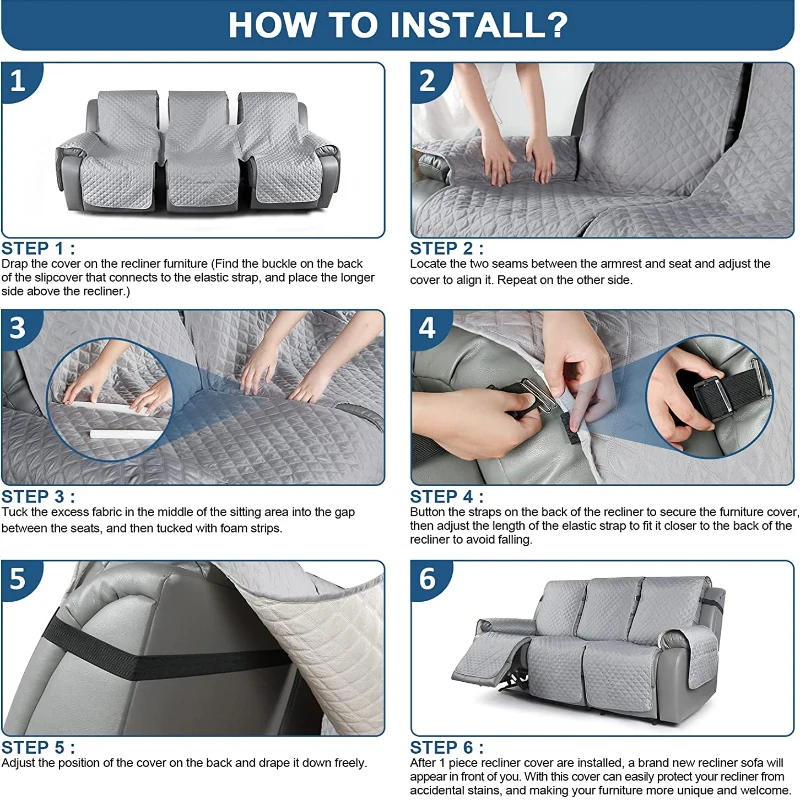 HOW TO INSTALL?

1

STEP 1 :
Drap the cover on the recliner furniture (Find the buckle on the back of the slipcover that connects to the elastic strap, and place the longer side above the recliner.)

2

STEP 2 :
Locate the two seams between the armrest and seat and adjust the cover to align it. Repeat on the other side.

3

STEP 3 :
Tuck the excess fabric in the middle of the sitting area into the gap between the seats, and then tucked with foam strips.

4

STEP 4 :
Button the straps on the back of the recliner to secure the furniture cover, then adjust the length of the elastic strap to fit it closer to the back of the recliner to avoid falling.

5

STEP 5 :
Adjust the position of the cover on the back and drape it down freely.

6

STEP 6 :
After 1 piece recliner cover are installed, a brand new recliner sofa will appear in front of you. With this cover can easily protect your recliner from accidental stains, and making your furniture more unique and welcome.