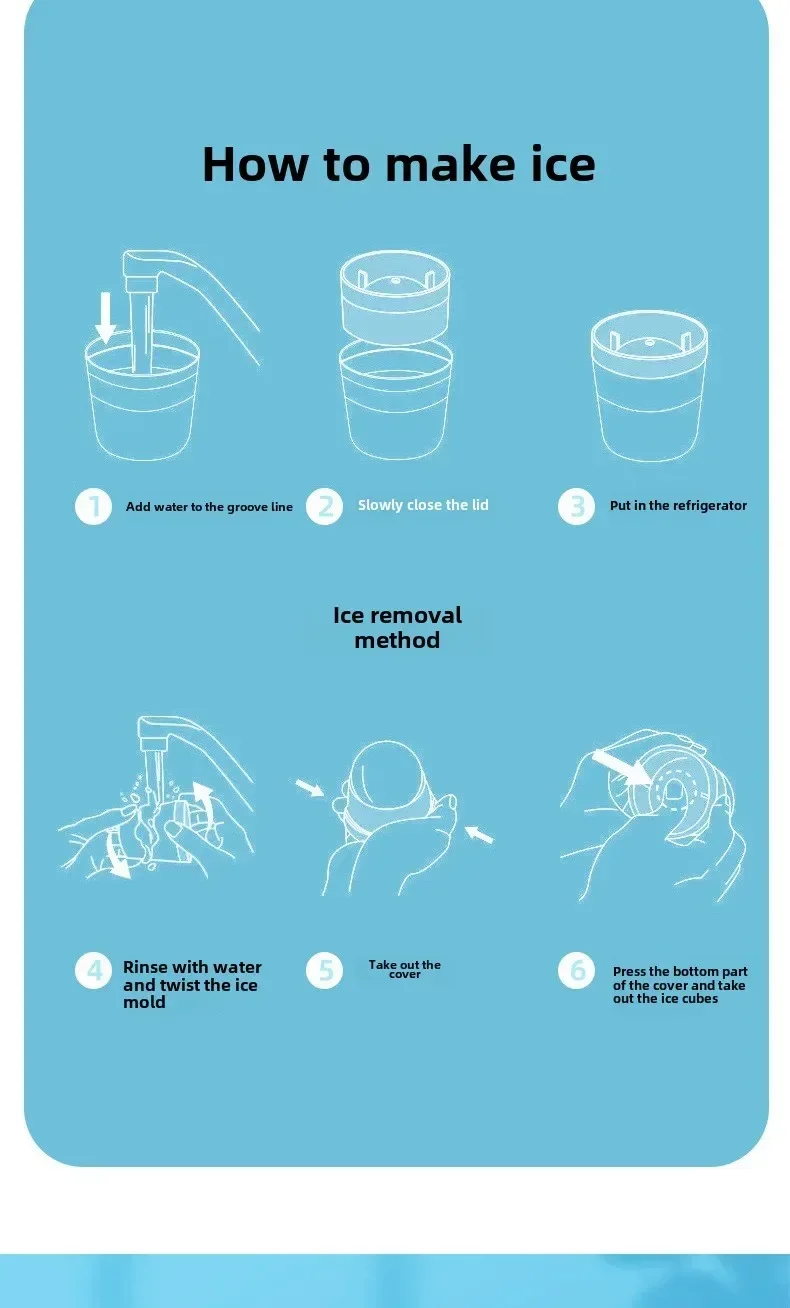 How to make ice

1 Add water to the groove line

2 Slowly close the lid

3 Put in the refrigerator

Ice removal method

4 Rinse with water and twist the ice mold

5 Take out the cover

6 Press the bottom part of the cover and take out the ice cubes