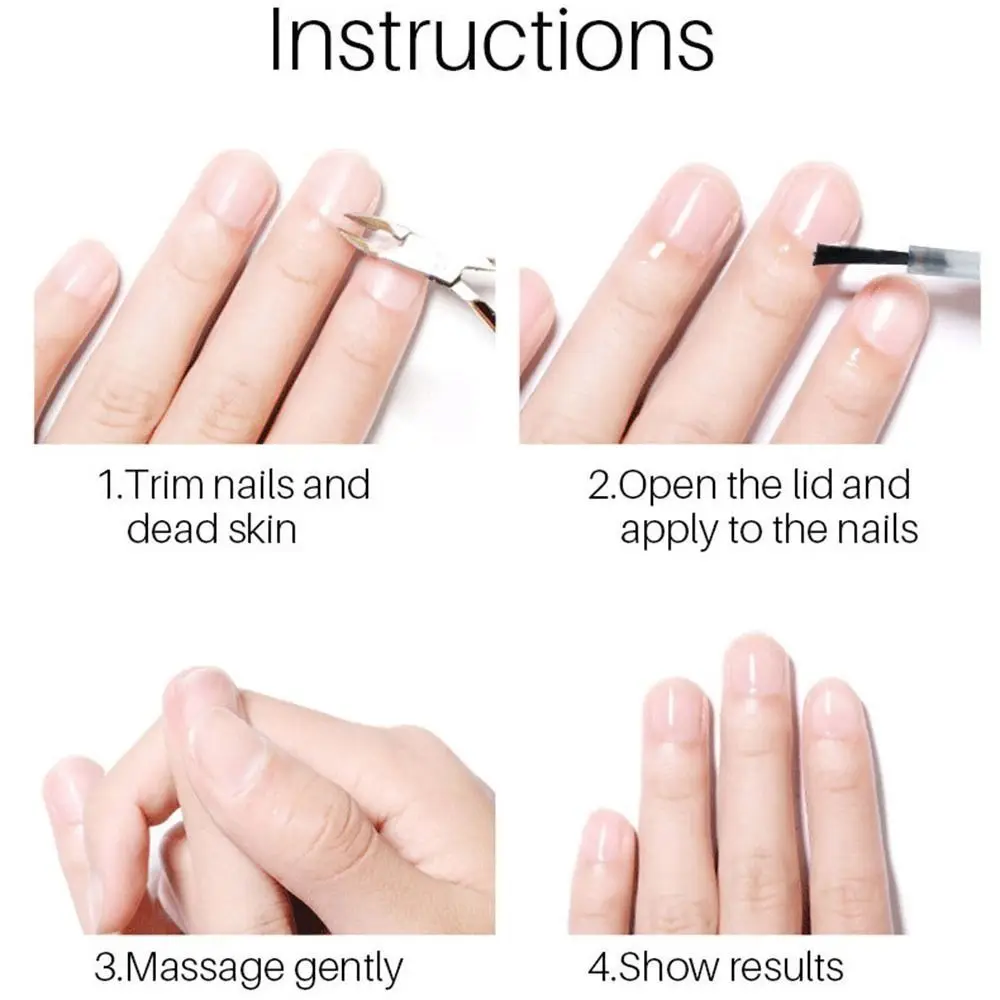 Instructions

1.Trim nails and dead skin

2.Open the lid and apply to the nails

3.Massage gently

4.Show results